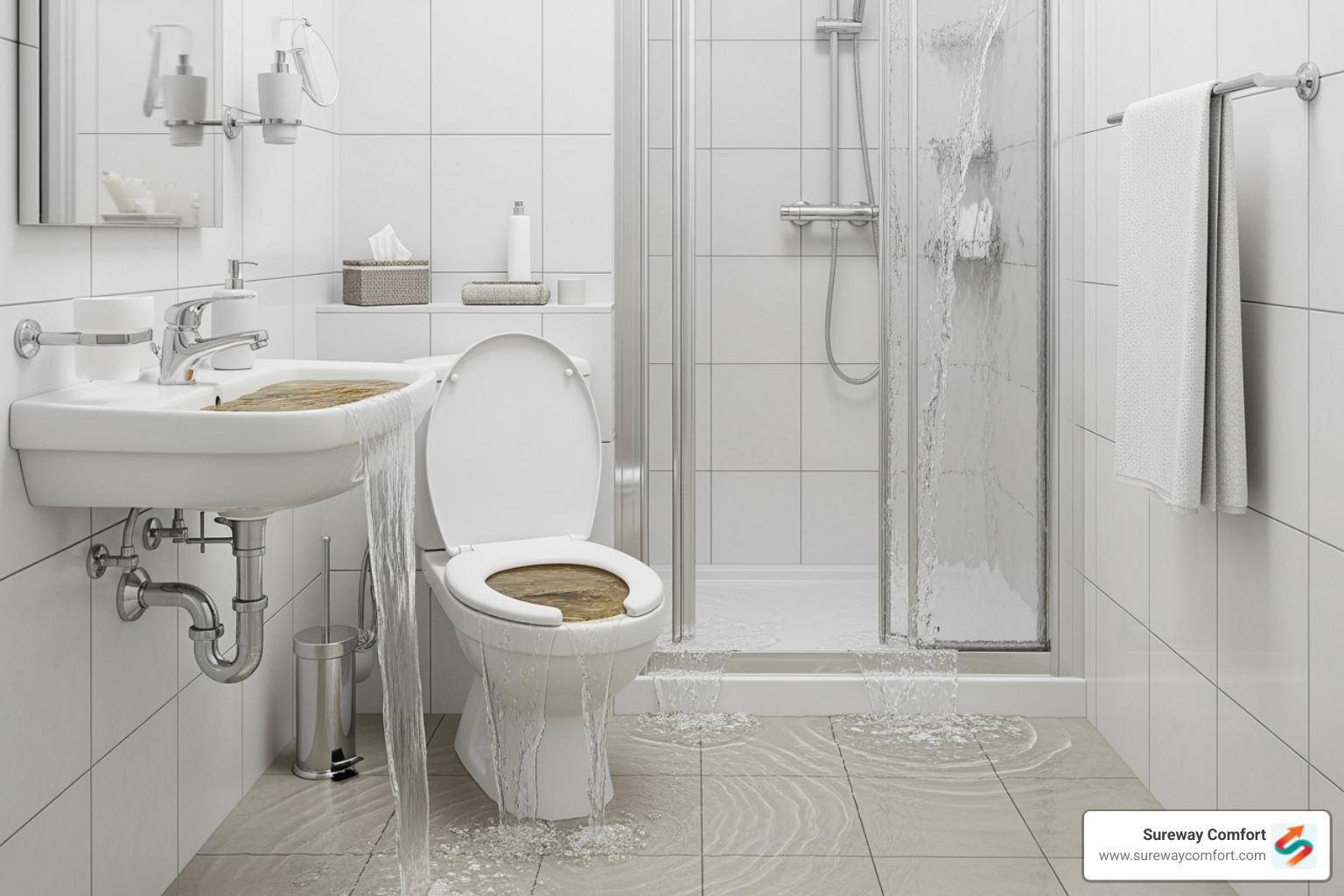 Sureway Comfort
www.surewaycomfort.com