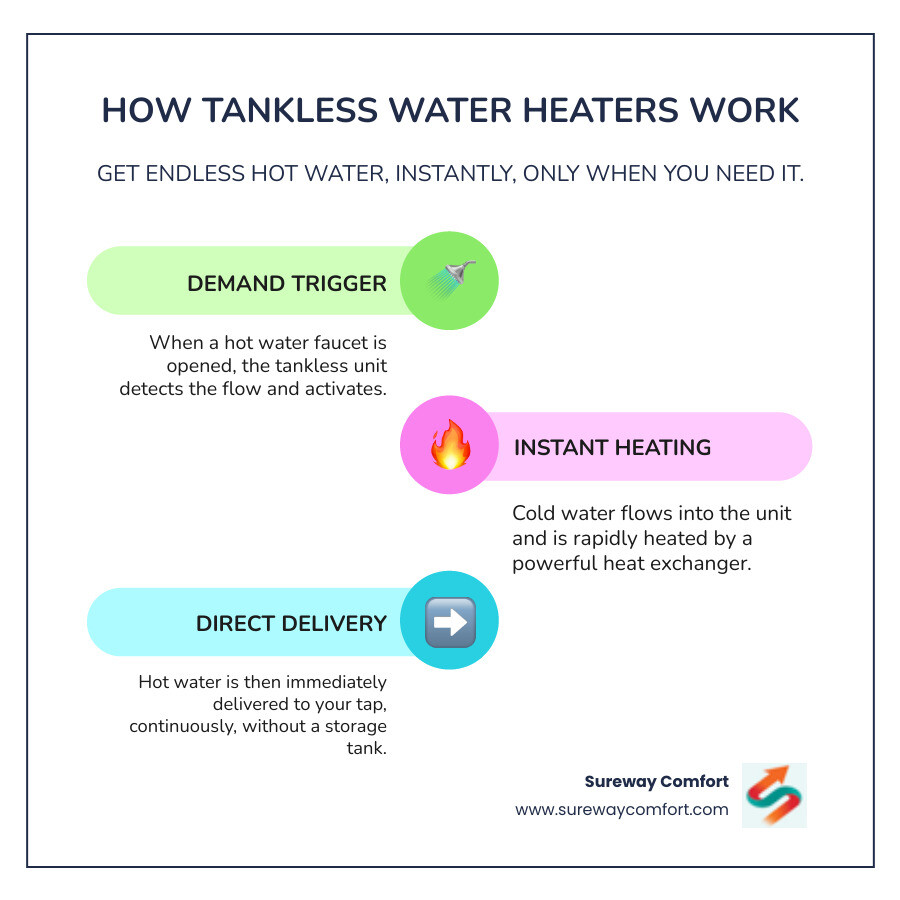 HOW TANKLESS WATER HEATERS WORK

GET ENDLESS HOT WATER, INSTANTLY, ONLY WHEN YOU NEED IT.

DEMAND TRIGGER

When a hot water faucet is opened, the tankless unit detects the flow and activates.

INSTANT HEATING

Cold water flows into the unit and is rapidly heated by a powerful heat exchanger.

DIRECT DELIVERY

Hot water is then immediately delivered to your tap, continuously, without a storage tank.

Sureway Comfort
www.surewaycomfort.com