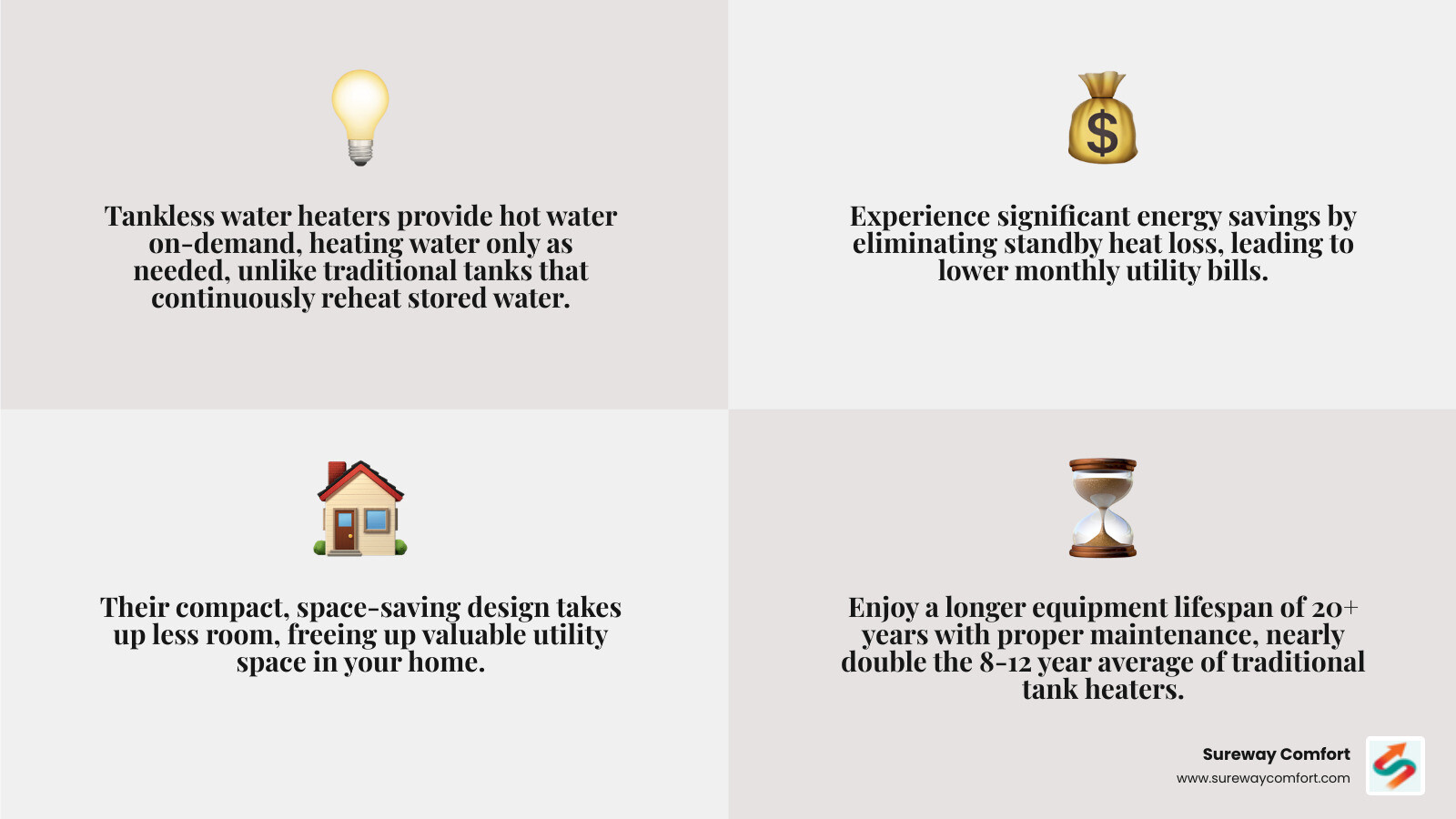 Tankless water heaters provide hot water on-demand, heating water only as needed, unlike traditional tanks that continuously reheat stored water.

Experience significant energy savings by eliminating standby heat loss, leading to lower monthly utility bills.

Their compact, space-saving design takes up less room, freeing up valuable utility space in your home.

Enjoy a longer equipment lifespan of 20+ years with proper maintenance, nearly double the 8-12 year average of traditional tank heaters.

Sureway Comfort
www.surewaycomfort.com