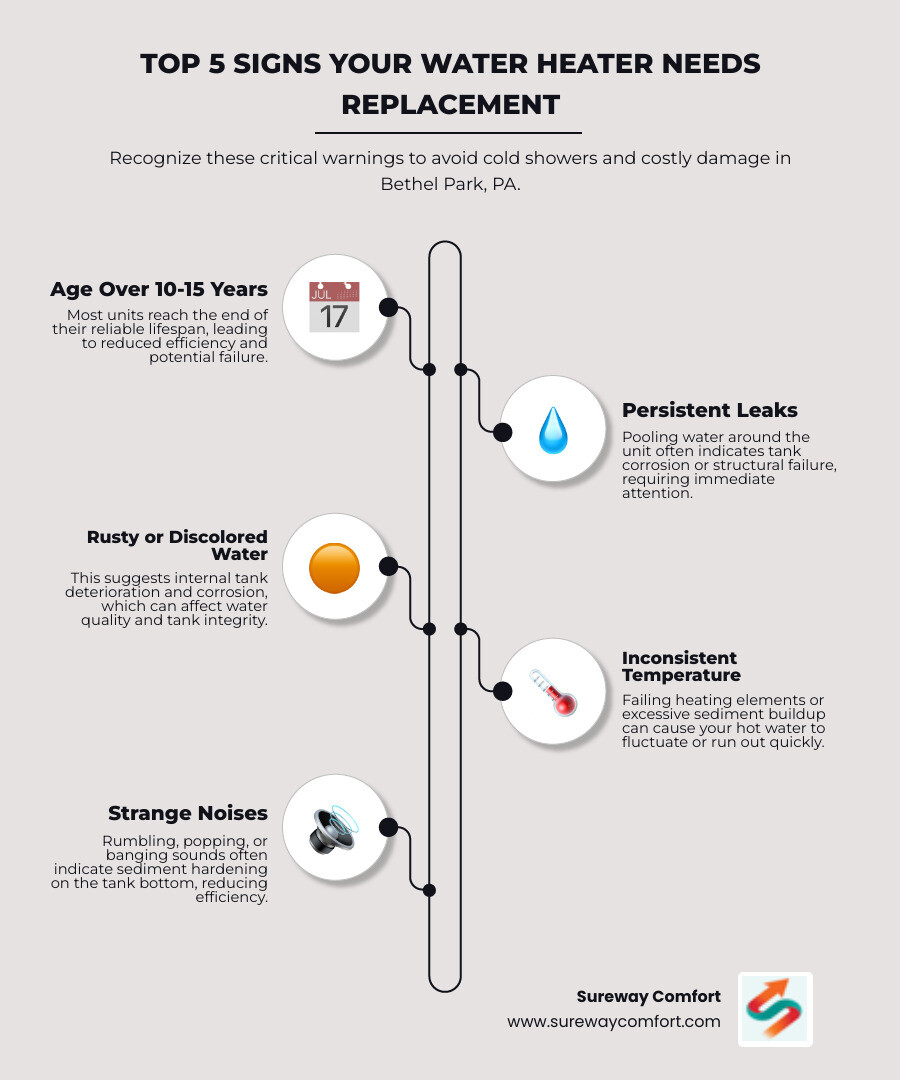 TOP 5 SIGNS YOUR WATER HEATER NEEDS REPLACEMENT

Recognize these critical warnings to avoid cold showers and costly damage in Bethel Park, PA.

Age Over 10-15 Years
Most units reach the end of their reliable lifespan, leading to reduced efficiency and potential failure.

JUL
17

Persistent Leaks
Pooling water around the unit often indicates tank corrosion or structural failure, requiring immediate attention.

Rusty or Discolored Water
This suggests internal tank deterioration and corrosion, which can affect water quality and tank integrity.

Inconsistent Temperature
Failing heating elements or excessive sediment buildup can cause your hot water to fluctuate or run out quickly.

Strange Noises
Rumbling, popping, or banging sounds often indicate sediment hardening on the tank bottom, reducing efficiency.

Sureway Comfort
www.surewaycomfort.com