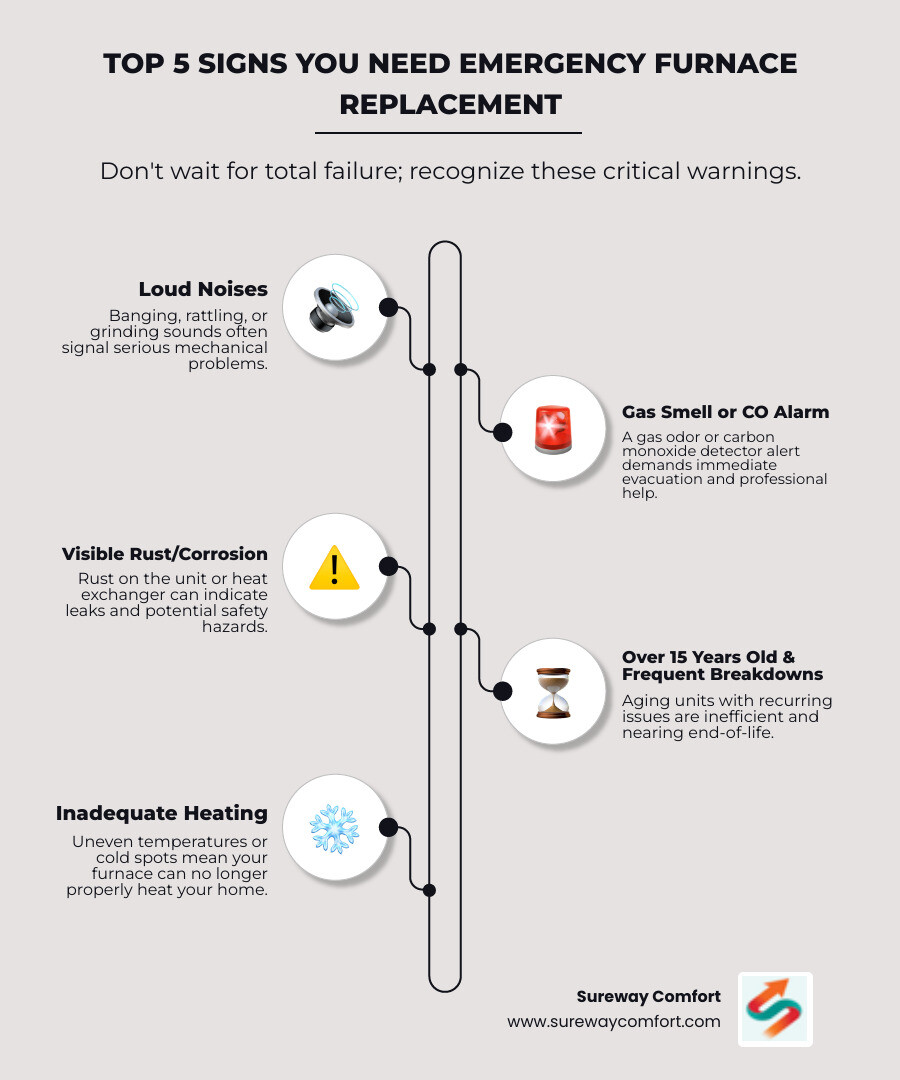 TOP 5 SIGNS YOU NEED EMERGENCY FURNACE REPLACEMENT

Don't wait for total failure; recognize these critical warnings.

Loud Noises
Banging, rattling, or grinding sounds often signal serious mechanical problems.

Gas Smell or CO Alarm
A gas odor or carbon monoxide detector alert demands immediate evacuation and professional help.

Visible Rust/Corrosion
Rust on the unit or heat exchanger can indicate leaks and potential safety hazards.

Over 15 Years Old & Frequent Breakdowns
Aging units with recurring issues are inefficient and nearing end-of-life.

Inadequate Heating
Uneven temperatures or cold spots mean your furnace can no longer properly heat your home.

Sureway Comfort
www.surewaycomfort.com