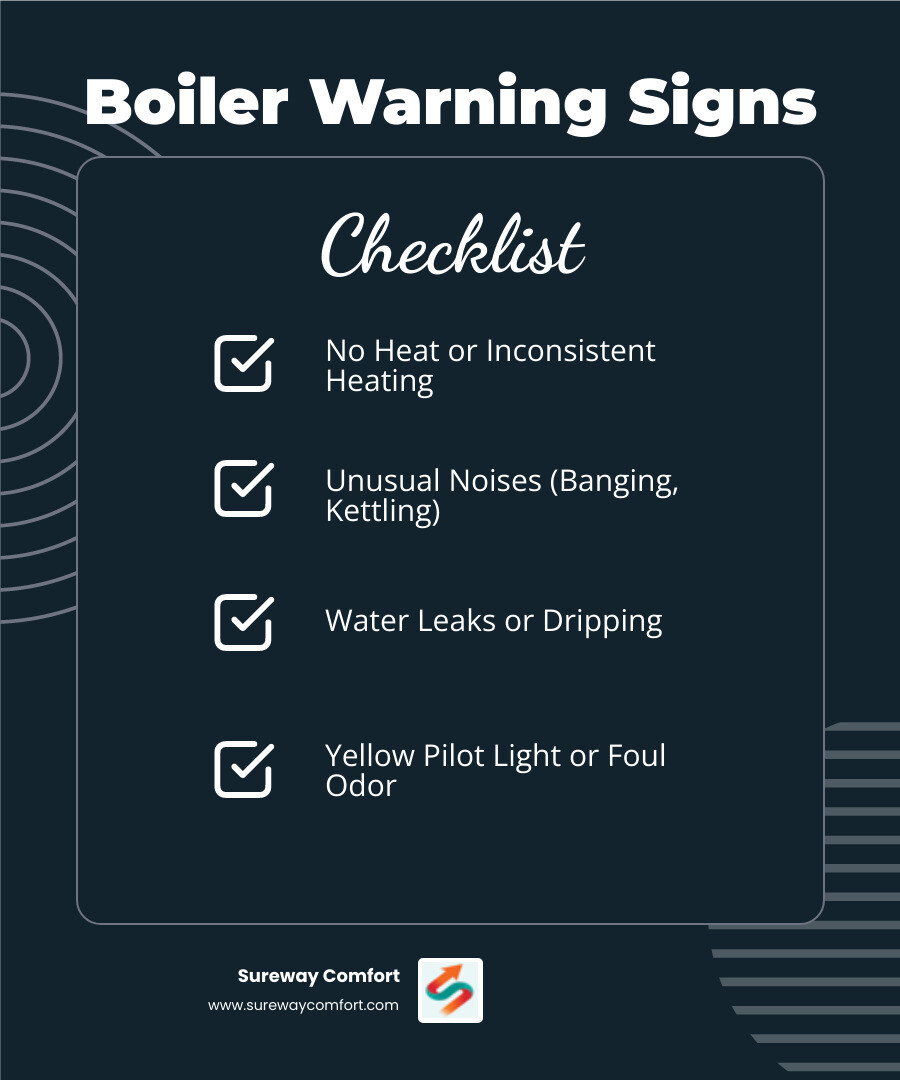 Boiler Warning Signs

Checklist

No Heat or Inconsistent Heating

Unusual Noises (Banging, Kettling)

Water Leaks or Dripping

Yellow Pilot Light or Foul Odor

Sureway Comfort
www.surewaycomfort.com