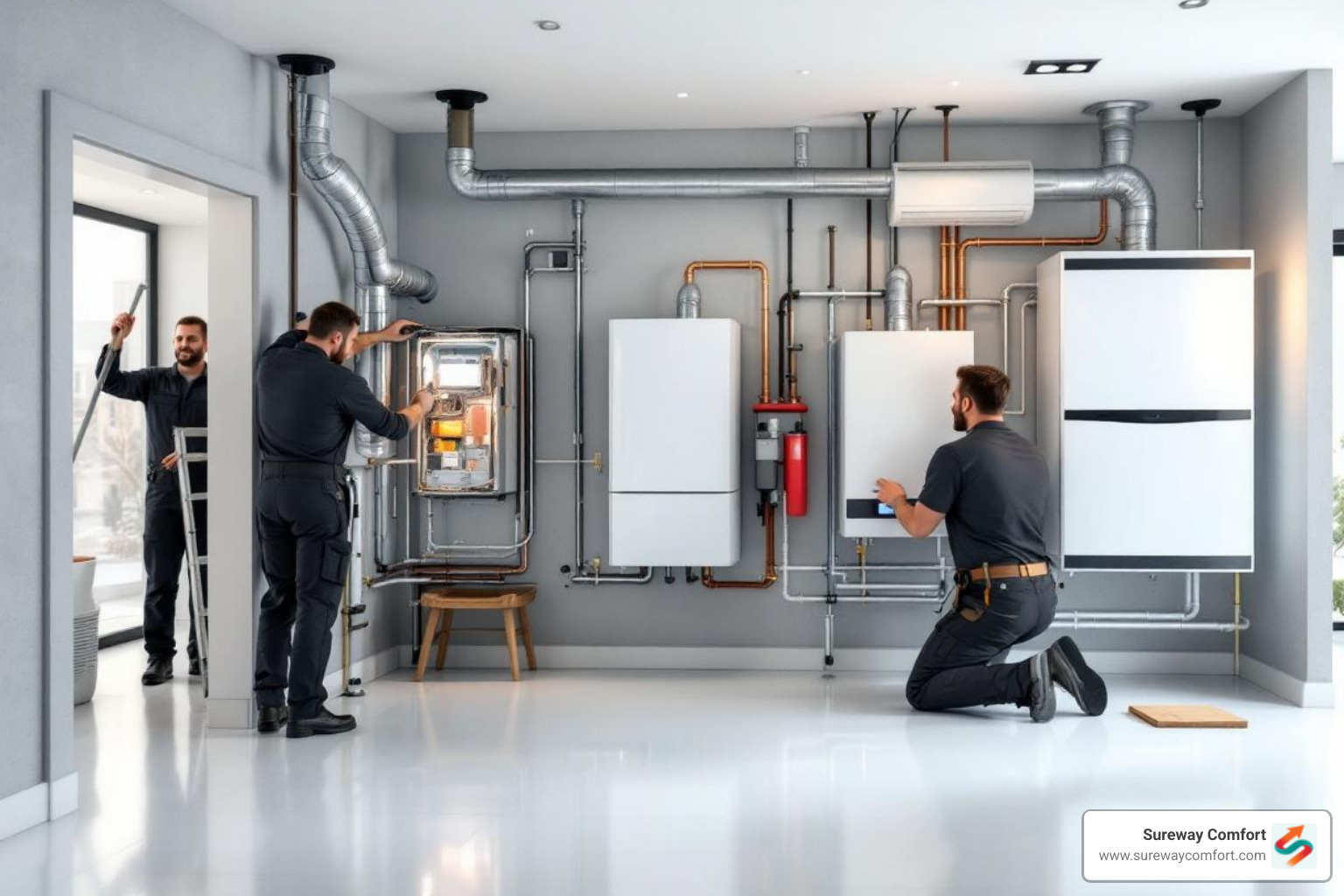 Sureway Comfort
www.surewaycomfort.com