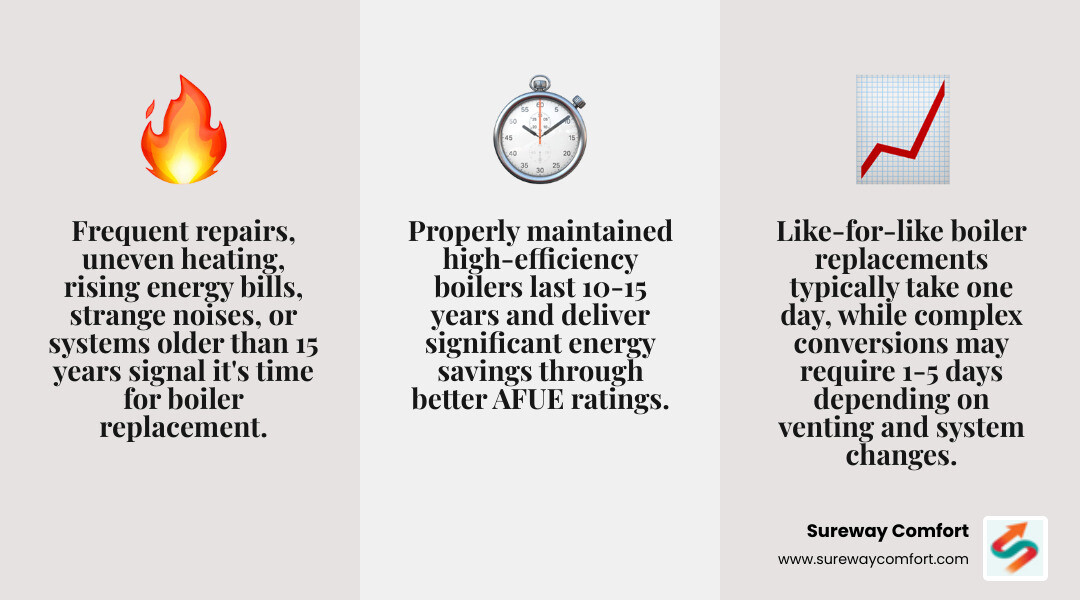 Frequent repairs, uneven heating, rising energy bills, strange noises, or systems older than 15 years signal it's time for boiler replacement.

Properly maintained high-efficiency boilers last 10-15 years and deliver significant energy savings through better AFUE ratings.

Like-for-like boiler replacements typically take one day, while complex conversions may require 1-5 days depending on venting and system changes.

Sureway Comfort
www.surewaycomfort.com