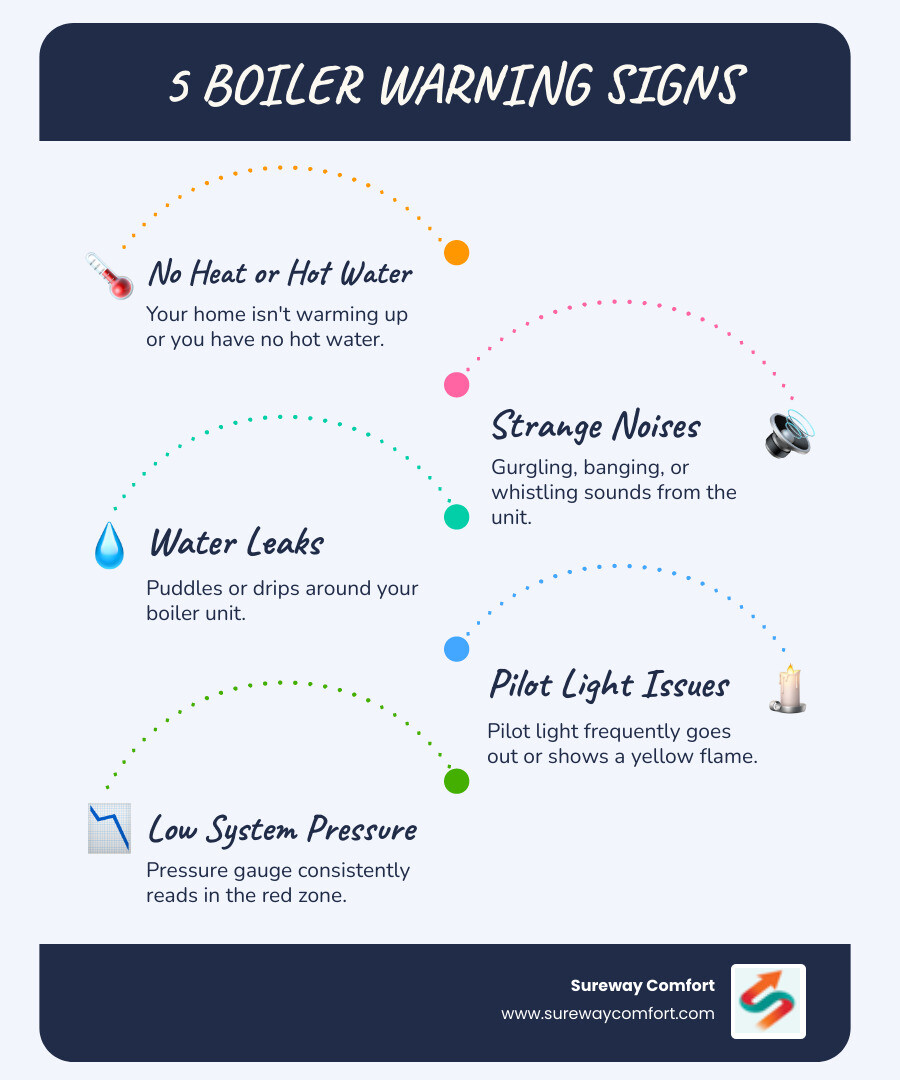 5 BOILER WARNING SIGNS

No Heat or Hot Water
Your home isn't warming up or you have no hot water.

Strange Noises
Gurgling, banging, or whistling sounds from the unit.

Water Leaks
Puddles or drips around your boiler unit.

Pilot Light Issues
Pilot light frequently goes out or shows a yellow flame.

Low System Pressure
Pressure gauge consistently reads in the red zone.

Sureway Comfort
www.surewaycomfort.com