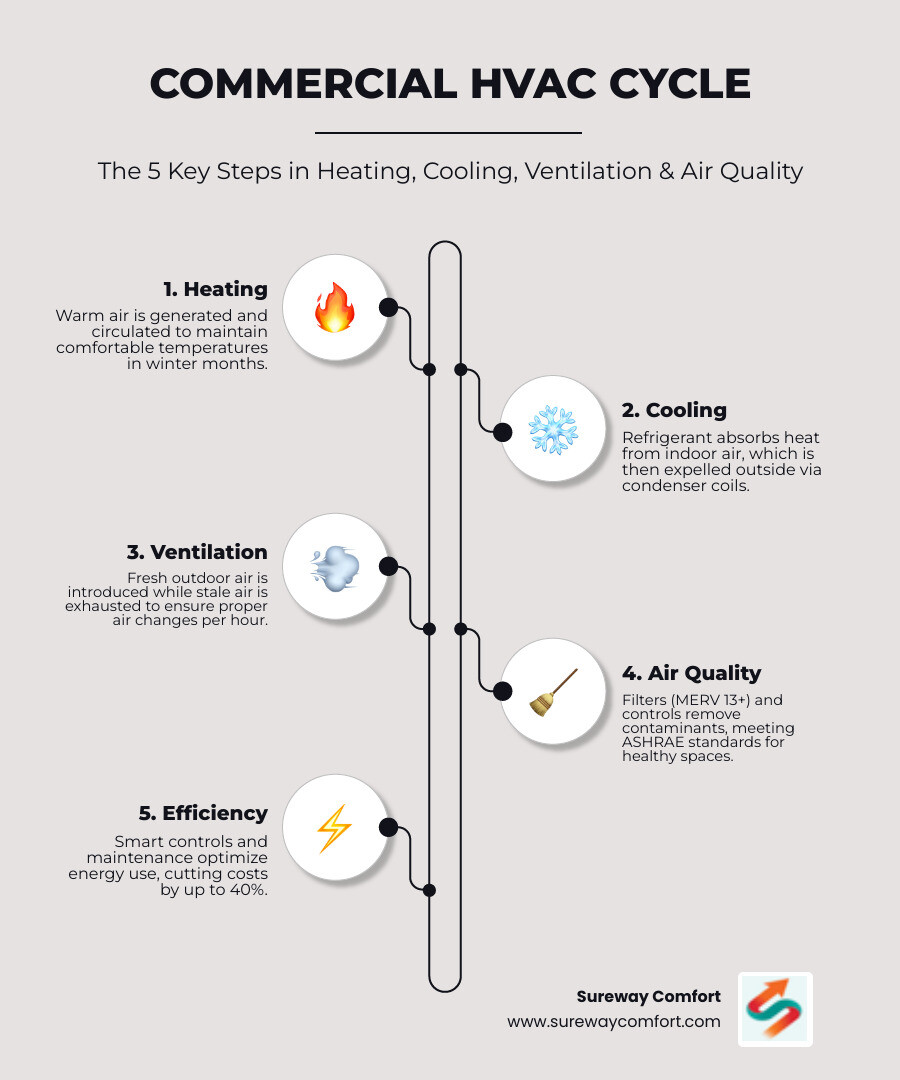 COMMERCIAL HVAC CYCLE

The 5 Key Steps in Heating, Cooling, Ventilation & Air Quality

1. Heating
Warm air is generated and circulated to maintain comfortable temperatures in winter months.

2. Cooling
Refrigerant absorbs heat from indoor air, which is then expelled outside via condenser coils.

3. Ventilation
Fresh outdoor air is introduced while stale air is exhausted to ensure proper air changes per hour.

4. Air Quality
Filters (MERV 13+) and controls remove contaminants, meeting ASHRAE standards for healthy spaces.

5. Efficiency
Smart controls and maintenance optimize energy use, cutting costs by up to 40%.

Sureway Comfort
www.surewaycomfort.com