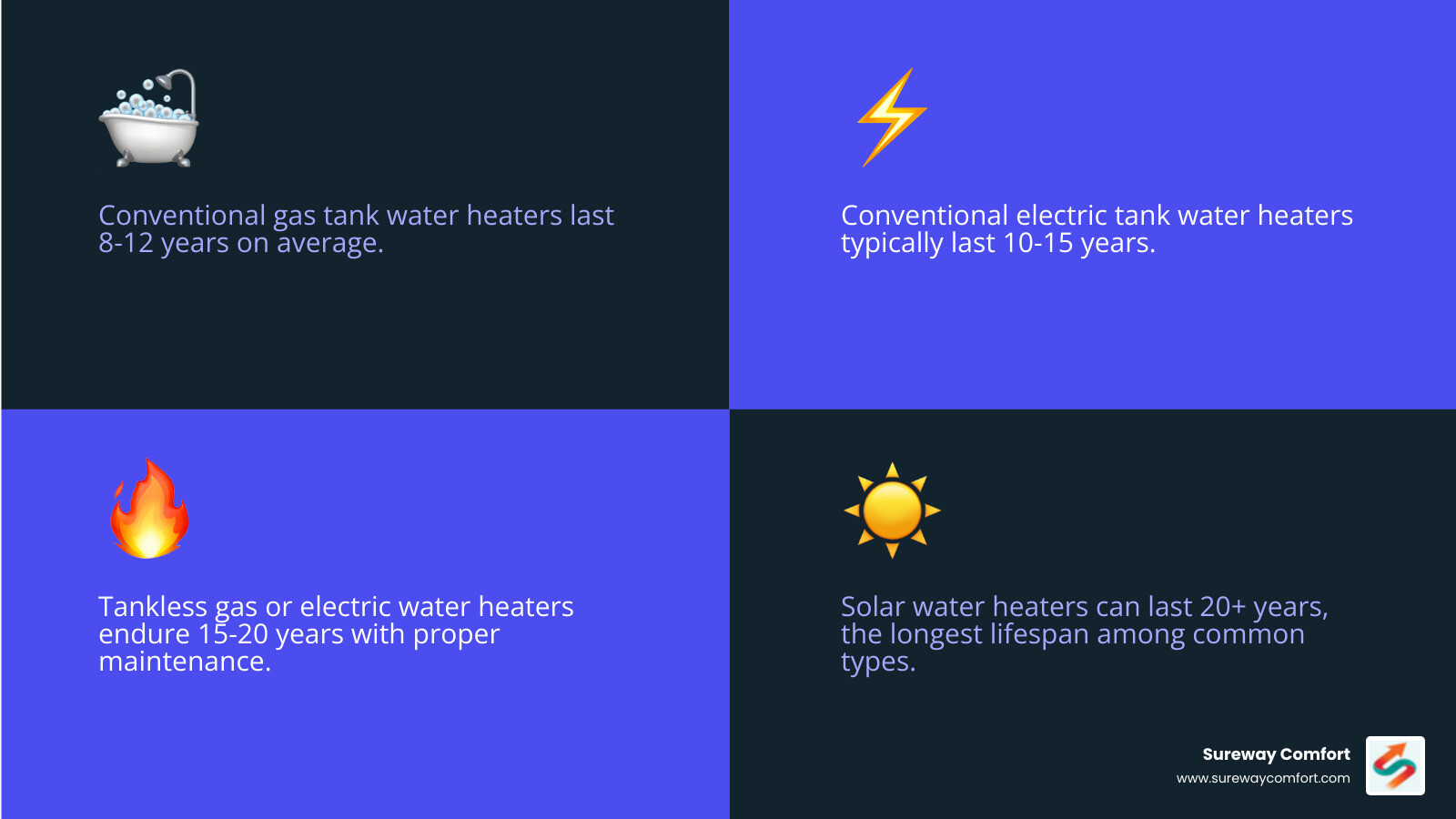 Conventional gas tank water heaters last 8-12 years on average.

Conventional electric tank water heaters typically last 10-15 years.

Tankless gas or electric water heaters endure 15-20 years with proper maintenance.

Solar water heaters can last 20+ years, the longest lifespan among common types.

Sureway Comfort
www.surewaycomfort.com