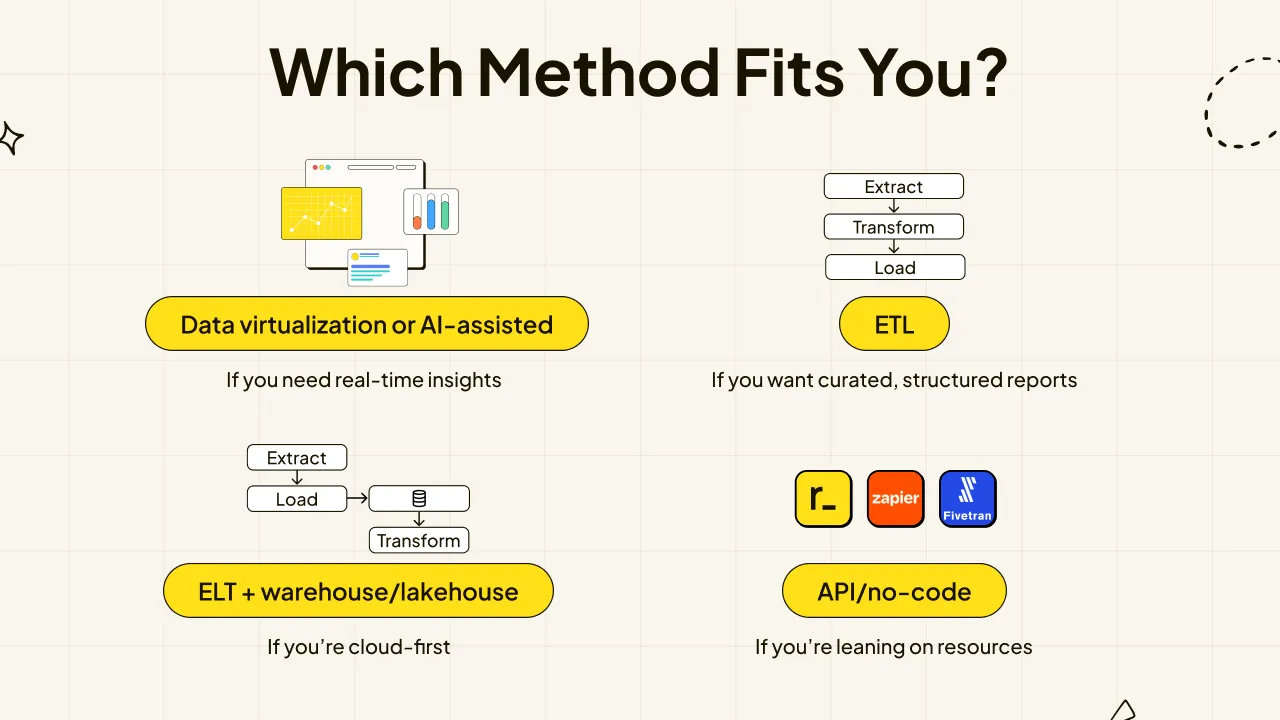 Which Method Fits You?

Data virtualization or AI-assisted

If you need real-time insights

Extract
Transform
Load

ETL

If you want curated, structured reports

Extract
Load
Transform

ELT + warehouse/lakehouse

If you're cloud-first

r_
zapier
Fivetran

API/no-code

If you're leaning on resources