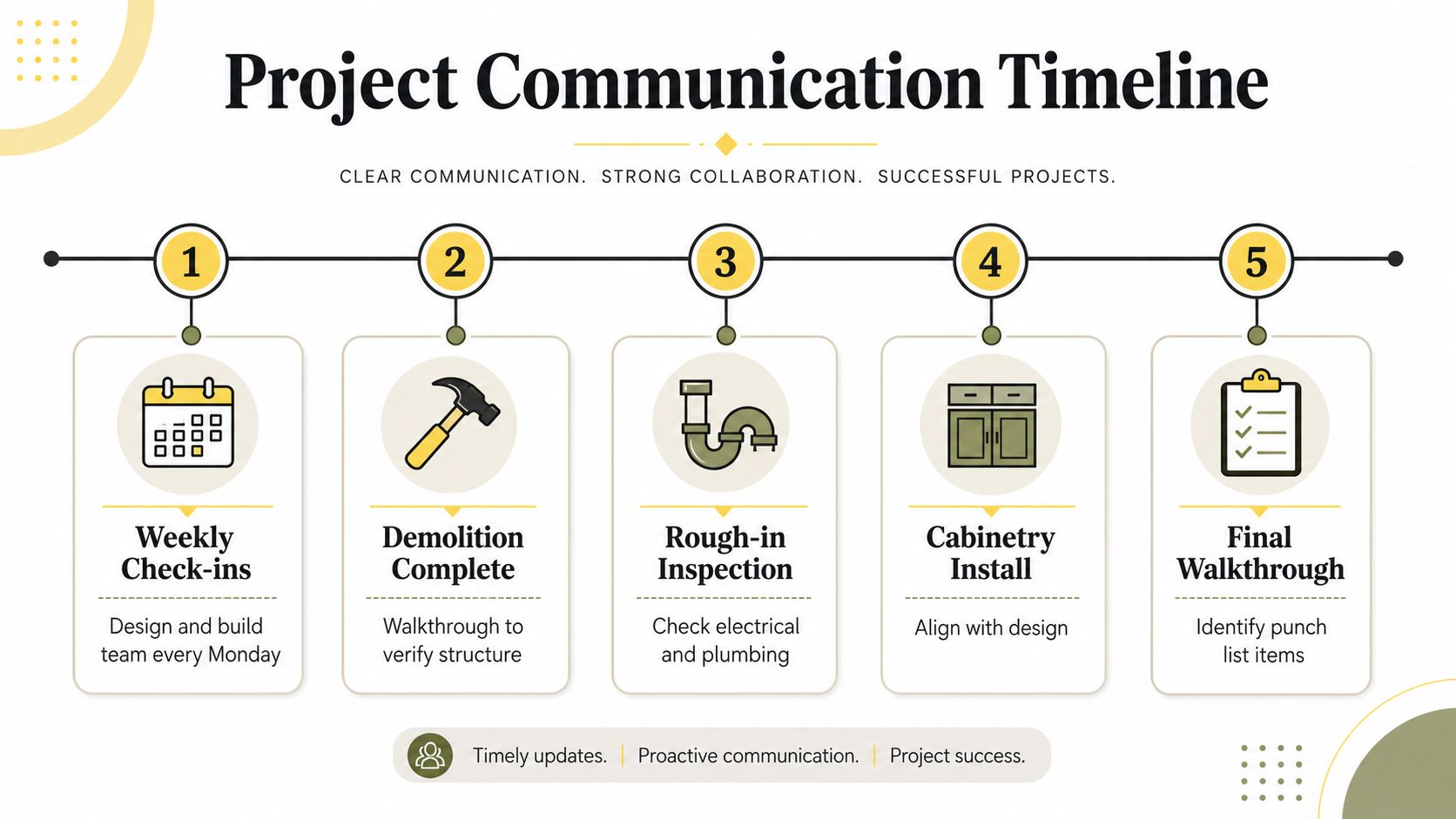 Project Communication Timeline

CLEAR COMMUNICATION. STRONG COLLABORATION. SUCCESSFUL PROJECTS.

1

Weekly Check-ins

Design and build team every Monday

2

Demolition Complete

Walkthrough to verify structure

3

Rough-in Inspection

Check electrical and plumbing

4

Cabinetry Install

Align with design

5

Final Walkthrough

Identify punch list items

Timely updates. | Proactive communication. | Project success.