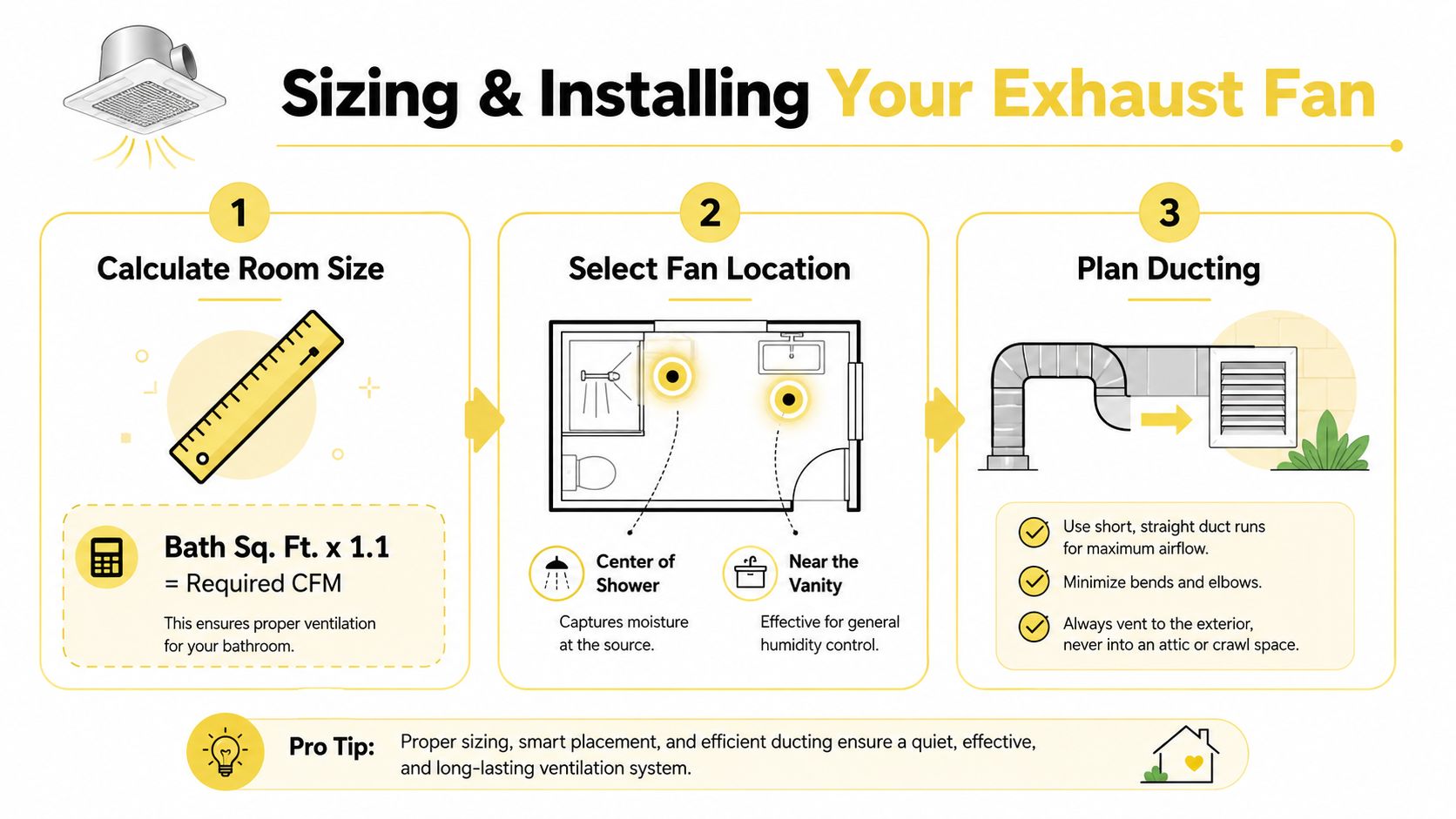 Sizing & Installing Your Exhaust Fan

1

Calculate Room Size

Bath Sq. Ft. x 1.1
= Required CFM

This ensures proper ventilation for your bathroom.

2

Select Fan Location

Center of Shower

Captures moisture at the source.

Near the Vanity

Effective for general humidity control.

3

Plan Ducting

Use short, straight duct runs for maximum airflow.

Minimize bends and elbows.

Always vent to the exterior, never into an attic or crawl space.

Pro Tip: Proper sizing, smart placement, and efficient ducting ensure a quiet, effective, and long-lasting ventilation system.