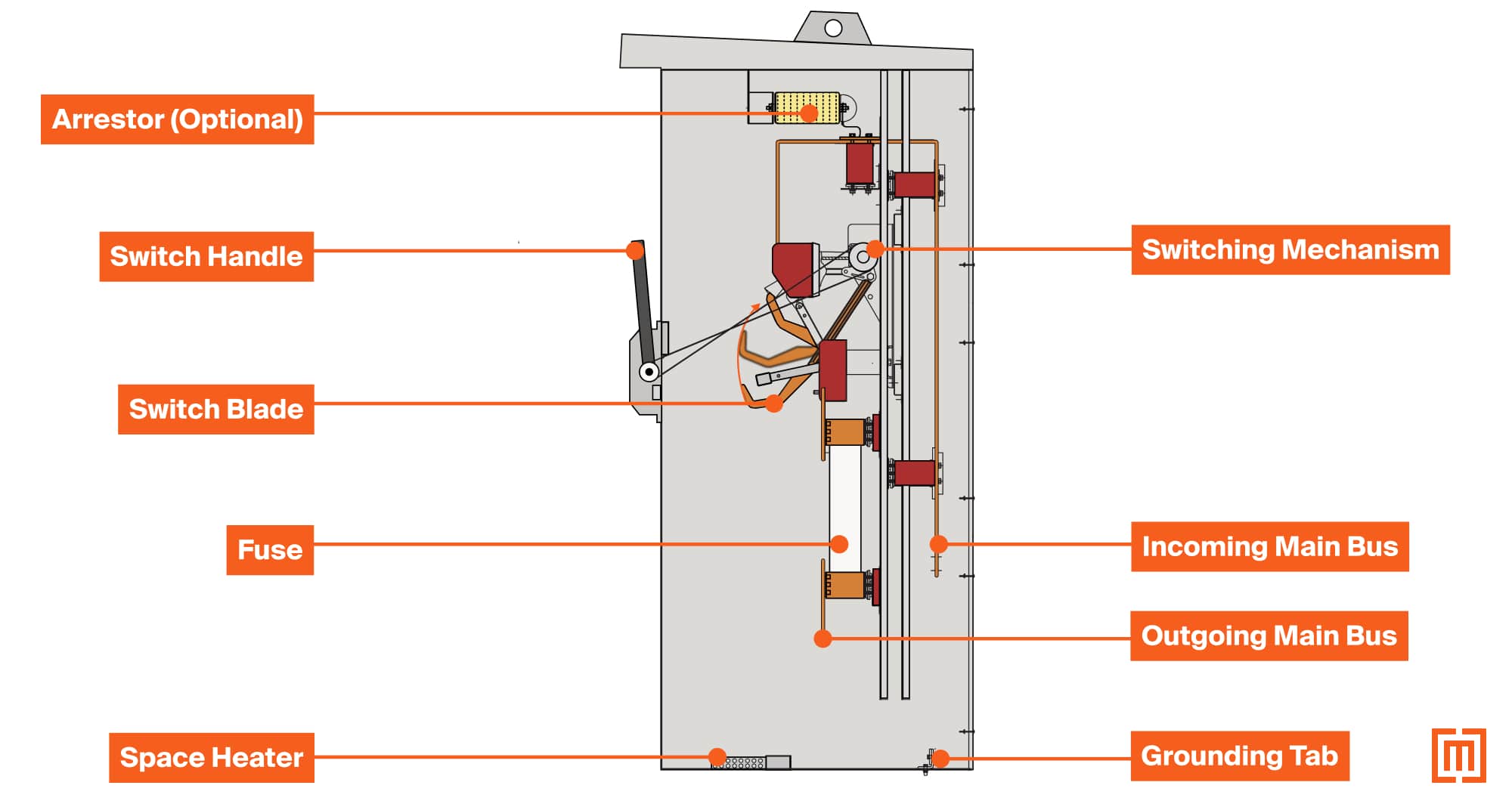 Arrestor (Optional)

Switch Handle

Switch Blade

Fuse

Space Heater

Switching Mechanism

Incoming Main Bus

Outgoing Main Bus

Grounding Tab