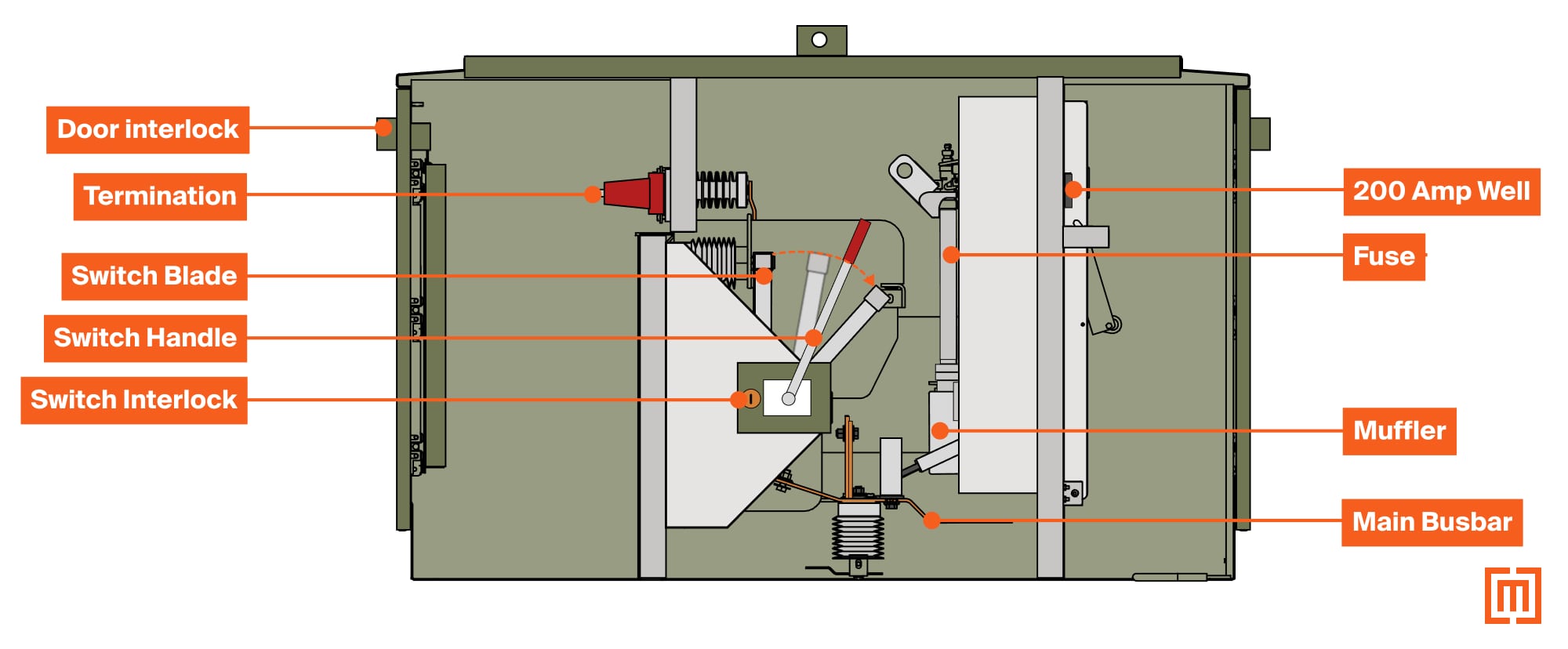 Door interlock
Termination
Switch Blade
Switch Handle
Switch Interlock
200 Amp Well
Fuse
Muffler
Main Busbar