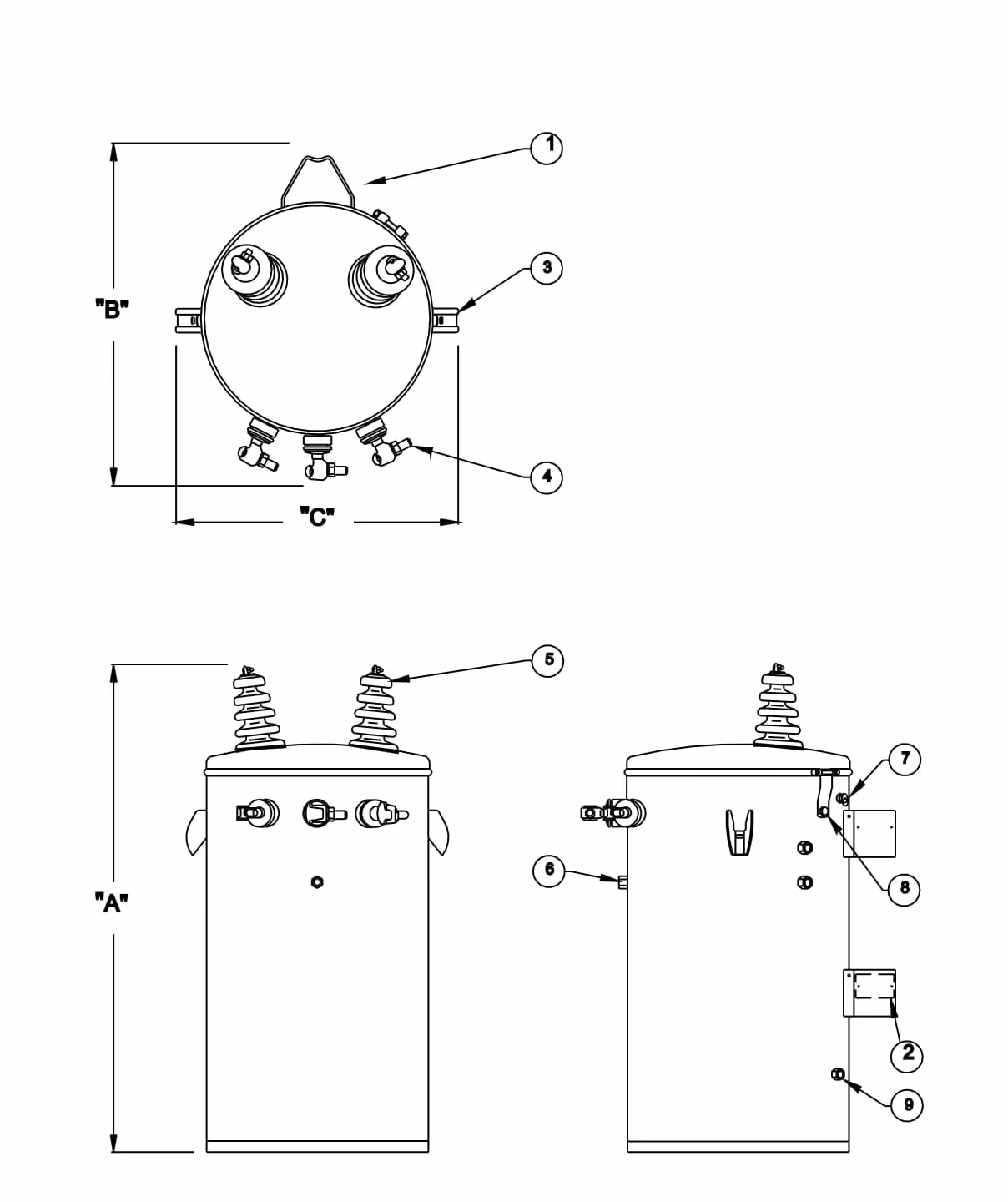 1
3
"B"
4
"C"
5
7
6
8
"A"
2
9