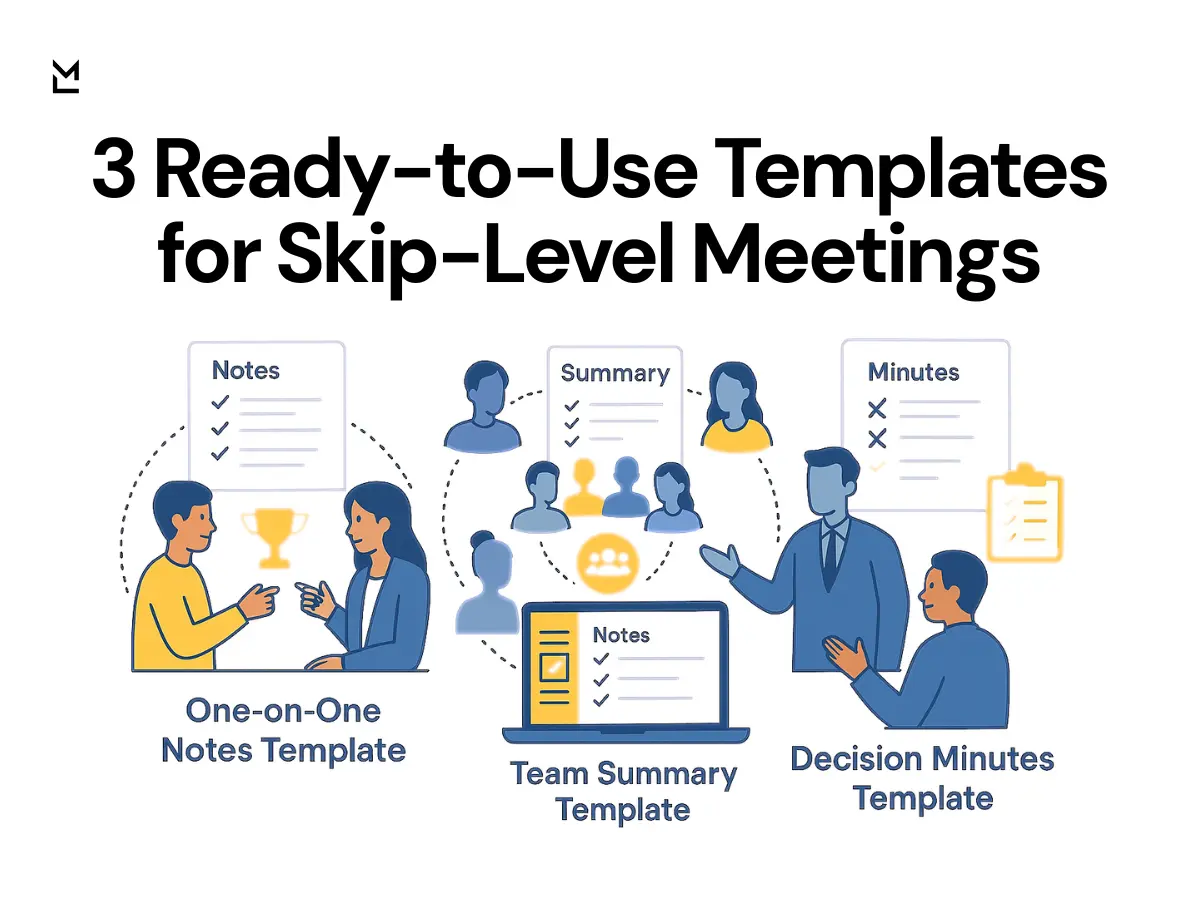 3 Ready-to-Use Templates for Skip-Level Meetings

Notes

Summary

Minutes

Notes

One-on-One Notes Template

Team Summary Template

Decision Minutes Template