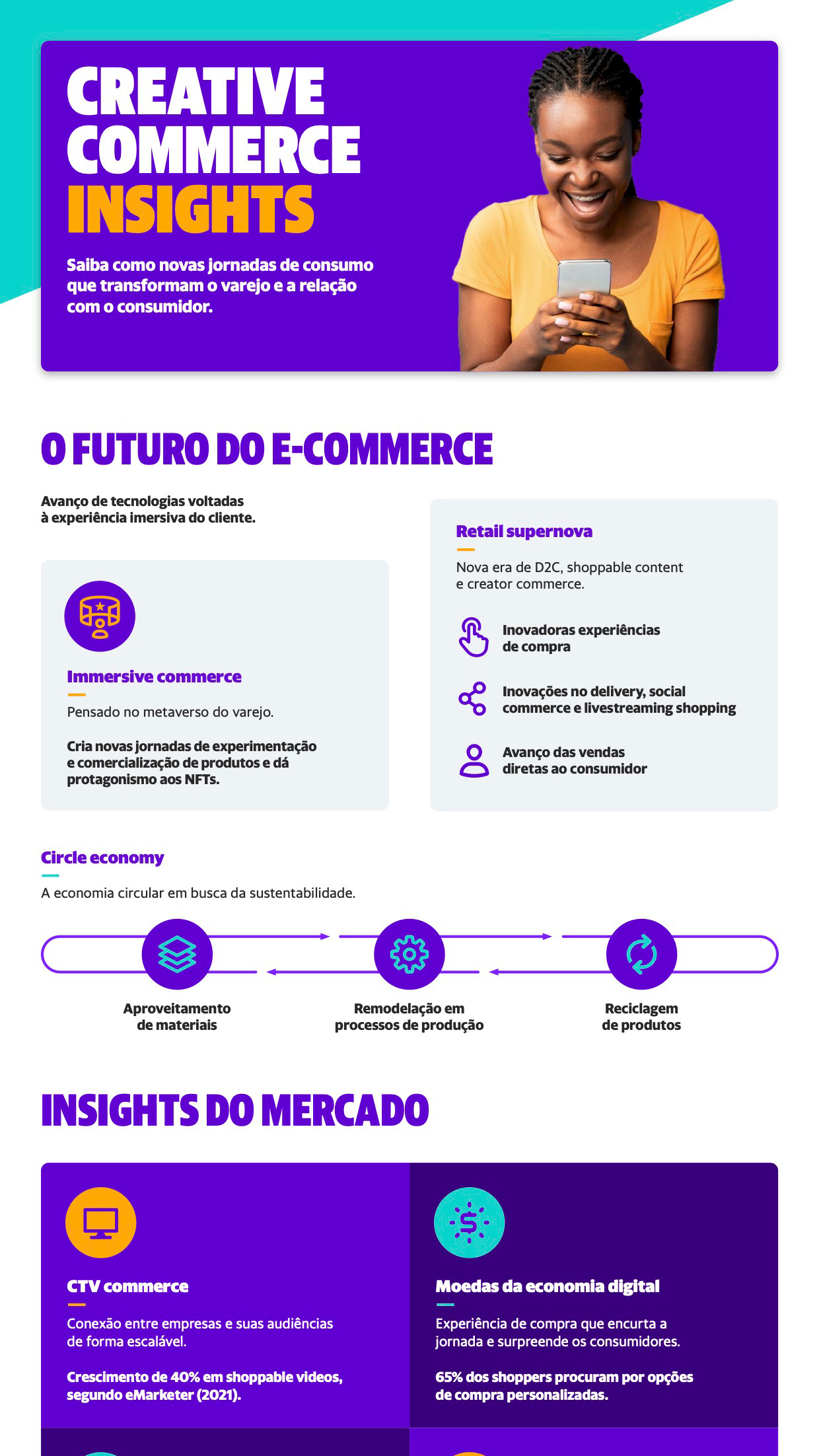 CREATIVE COMMERCE INSIGHTS

Saiba como novas jornadas de consumo que transformam o varejo e a relação com o consumidor.

O FUTURO DO E-COMMERCE

Avanço de tecnologias voltadas à experiência imersiva do cliente.

Immersive commerce

Pensado no metaverso do varejo.

Cria novas jornadas de experimentação e comercialização de produtos e dá protagonismo aos NFTs.

Retail supernova

Nova era de D2C, shoppable content e creator commerce.

Inovadoras experiências de compra

Inovações no delivery, social commerce e livestreaming shopping

Avanço das vendas diretas ao consumidor

Circle economy

A economia circular em busca da sustentabilidade.

Aproveitamento de materiais

Remodelação em processos de produção

Reciclagem de produtos

INSIGHTS DO MERCADO

CTV commerce

Conexão entre empresas e suas audiências de forma escalável.

Crescimento de 40% em shoppable videos, segundo eMarketer (2021).

Moedas da economia digital

Experiência de compra que encurta a jornada e surpreende os consumidores.

65% dos shoppers procuram por opções de compra personalizadas.