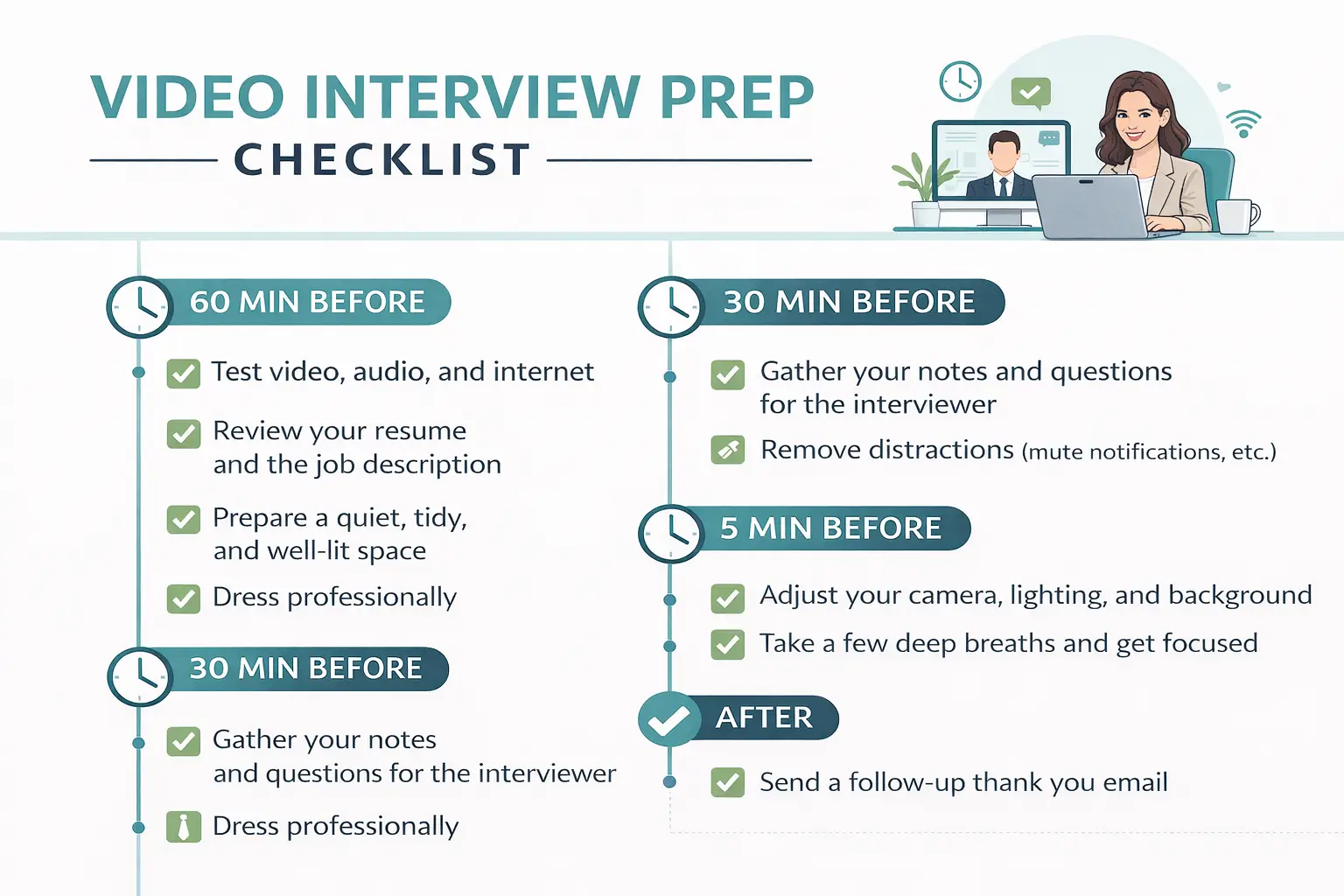 VIDEO INTERVIEW PREP
CHECKLIST

60 MIN BEFORE

Test video, audio, and internet

Review your resume and the job description

Prepare a quiet, tidy, and well-lit space

Dress professionally

30 MIN BEFORE

Gather your notes and questions for the interviewer

Dress professionally

30 MIN BEFORE

Gather your notes and questions for the interviewer

Remove distractions (mute notifications, etc.)

5 MIN BEFORE

Adjust your camera, lighting, and background

Take a few deep breaths and get focused

AFTER

Send a follow-up thank you email