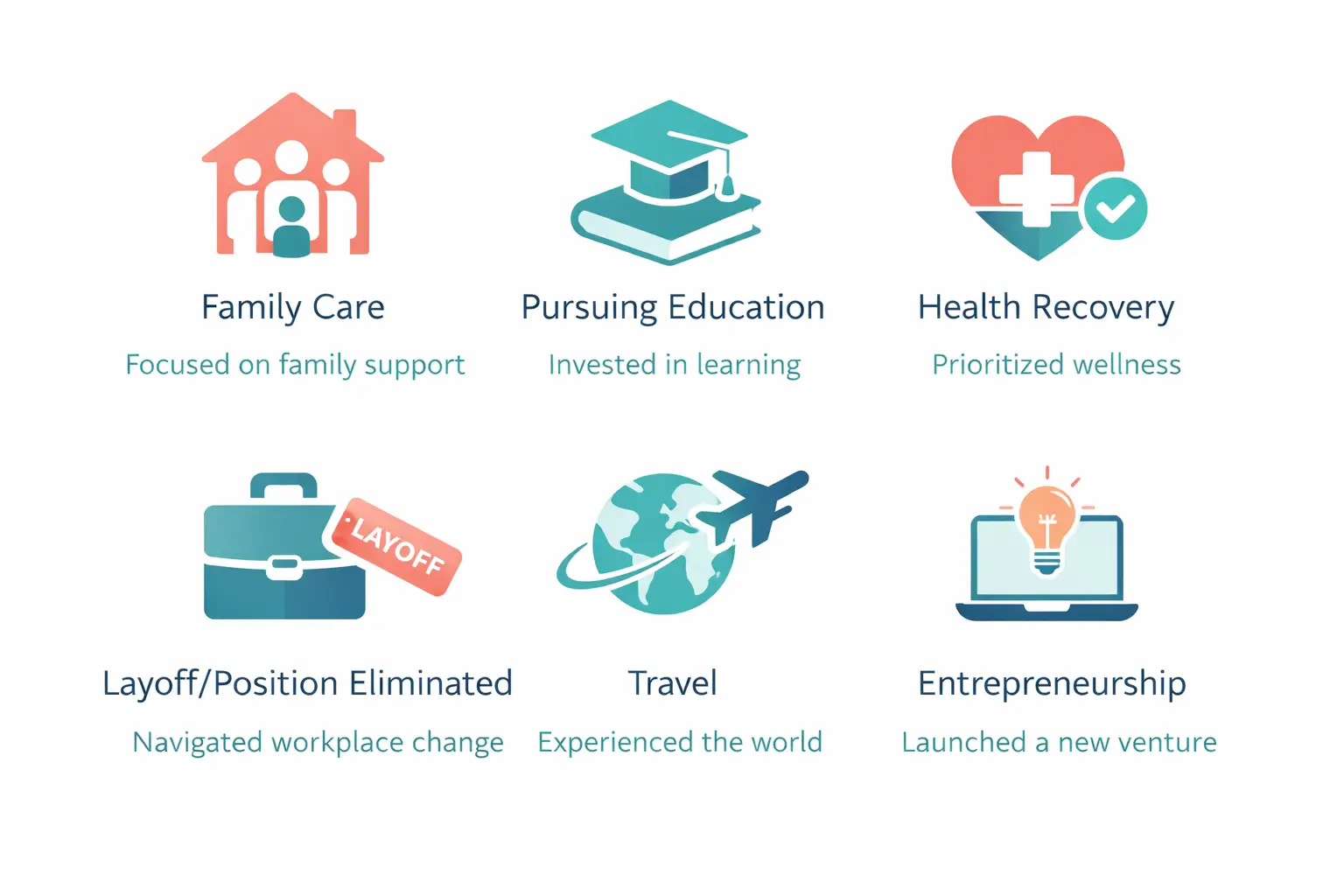 Family Care
Focused on family support

Pursuing Education
Invested in learning

Health Recovery
Prioritized wellness

LAYOFF

Layoff/Position Eliminated
Navigated workplace change

Travel
Experienced the world

Entrepreneurship
Launched a new venture