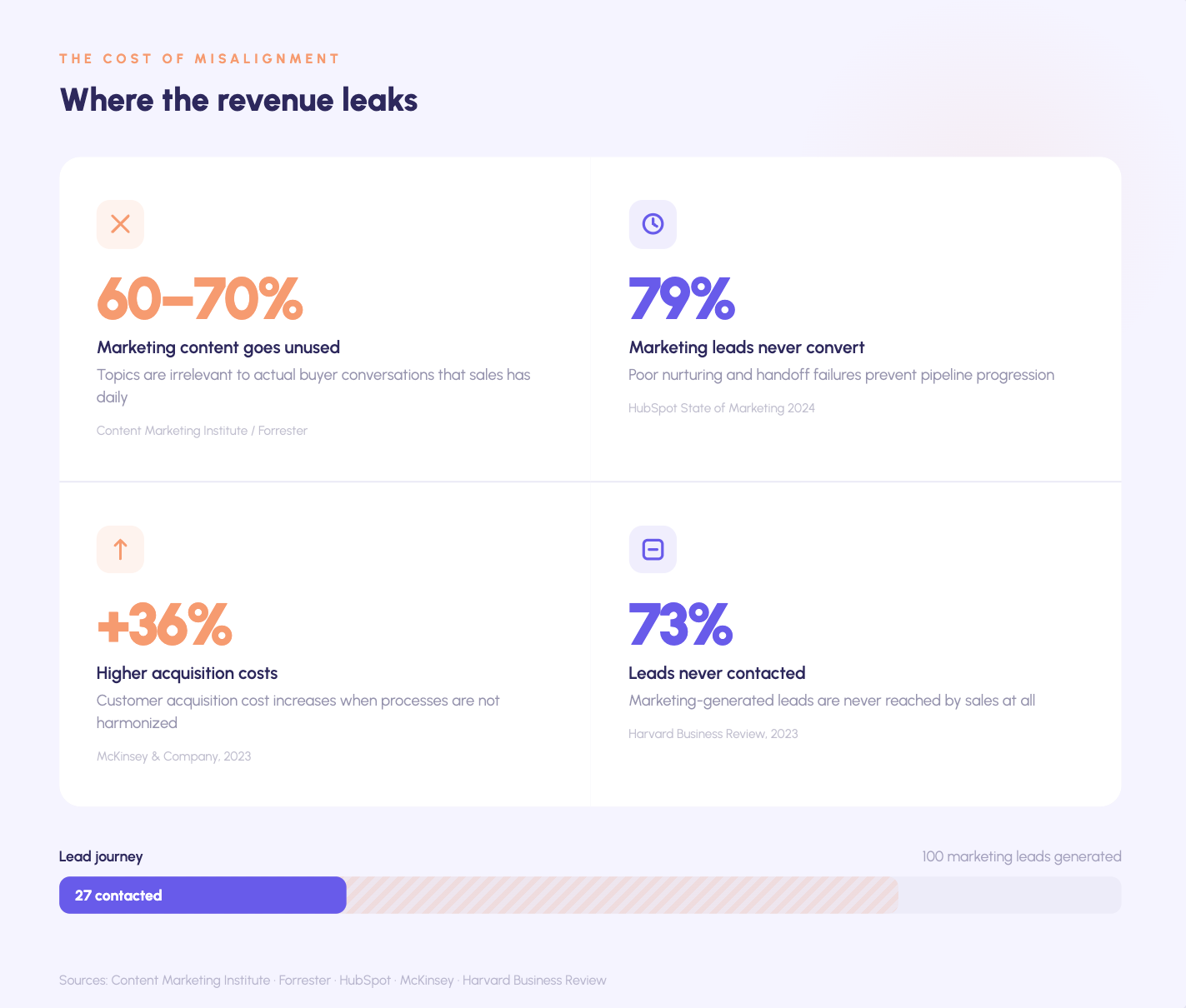 THE COST OF MISALIGNMENT

Where the revenue leaks

60–70%

Marketing content goes unused

Topics are irrelevant to actual buyer conversations that sales has daily

Content Marketing Institute / Forrester

79%

Marketing leads never convert

Poor nurturing and handoff failures prevent pipeline progression

HubSpot State of Marketing 2024

+36%

Higher acquisition costs

Customer acquisition cost increases when processes are not harmonized

McKinsey & Company, 2023

73%

Leads never contacted

Marketing-generated leads are never reached by sales at all

Harvard Business Review, 2023

Lead journey

100 marketing leads generated

27 contacted

Sources: Content Marketing Institute · Forrester · HubSpot · McKinsey · Harvard Business Review