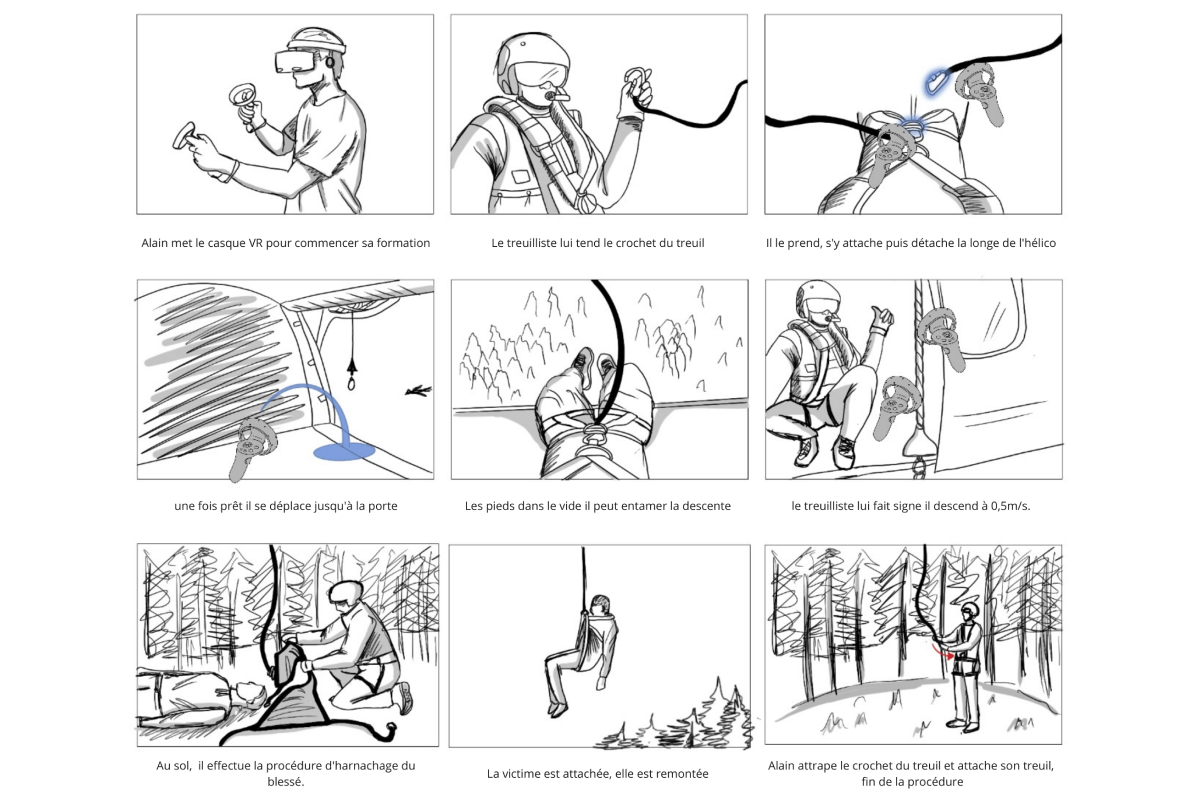 Alain met le casque VR pour commencer sa formation

Le treuilliste lui tend le crochet du treuil

Il le prend, s'y attache puis détache la longe de l'hélico

une fois prêt il se déplace jusqu'à la porte

Les pieds dans le vide il peut entamer la descente

le treuilliste lui fait signe il descend à 0,5m/s.

Au sol, il effectue la procédure d'harnachage du blessé.

La victime est attachée, elle est remontée

Alain attrape le crochet du treuil et attache son treuil, fin de la procédure