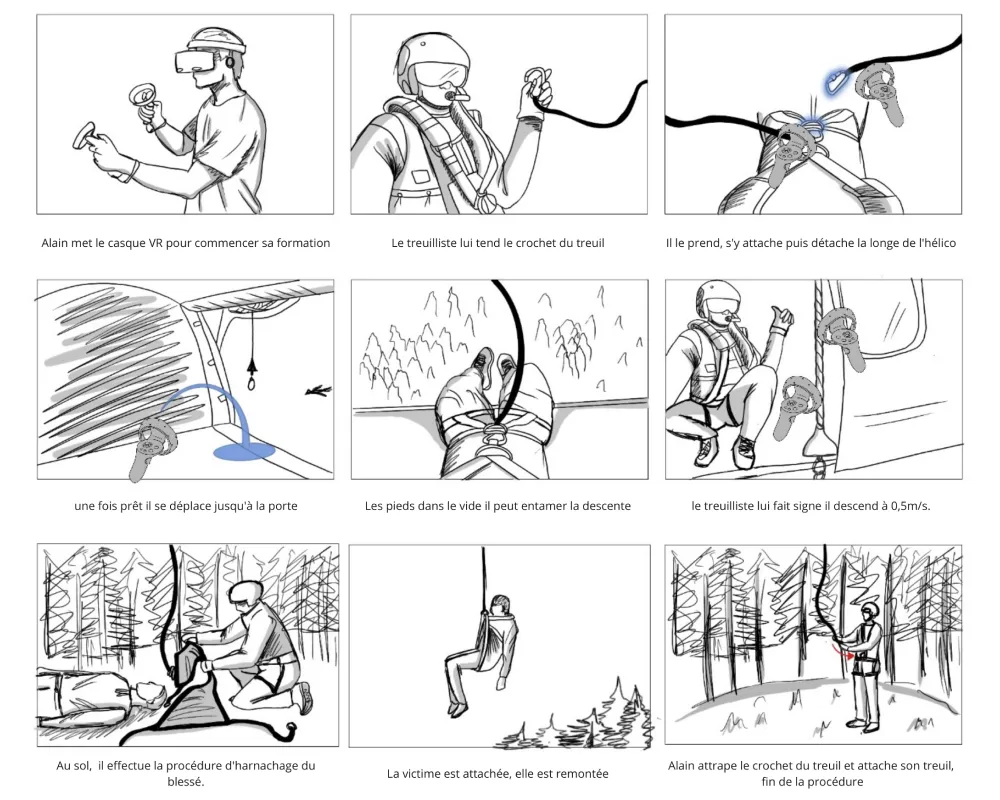 Alain met le casque VR pour commencer sa formation

Le treuilliste lui tend le crochet du treuil

Il le prend, s'y attache puis détache la longe de l'hélico

une fois prêt il se déplace jusqu'à la porte

Les pieds dans le vide il peut entamer la descente

le treuilliste lui fait signe il descend à 0,5m/s.

Au sol, il effectue la procédure d'harnachage du blessé.

La victime est attachée, elle est remontée

Alain attrape le crochet du treuil et attache son treuil, fin de la procédure