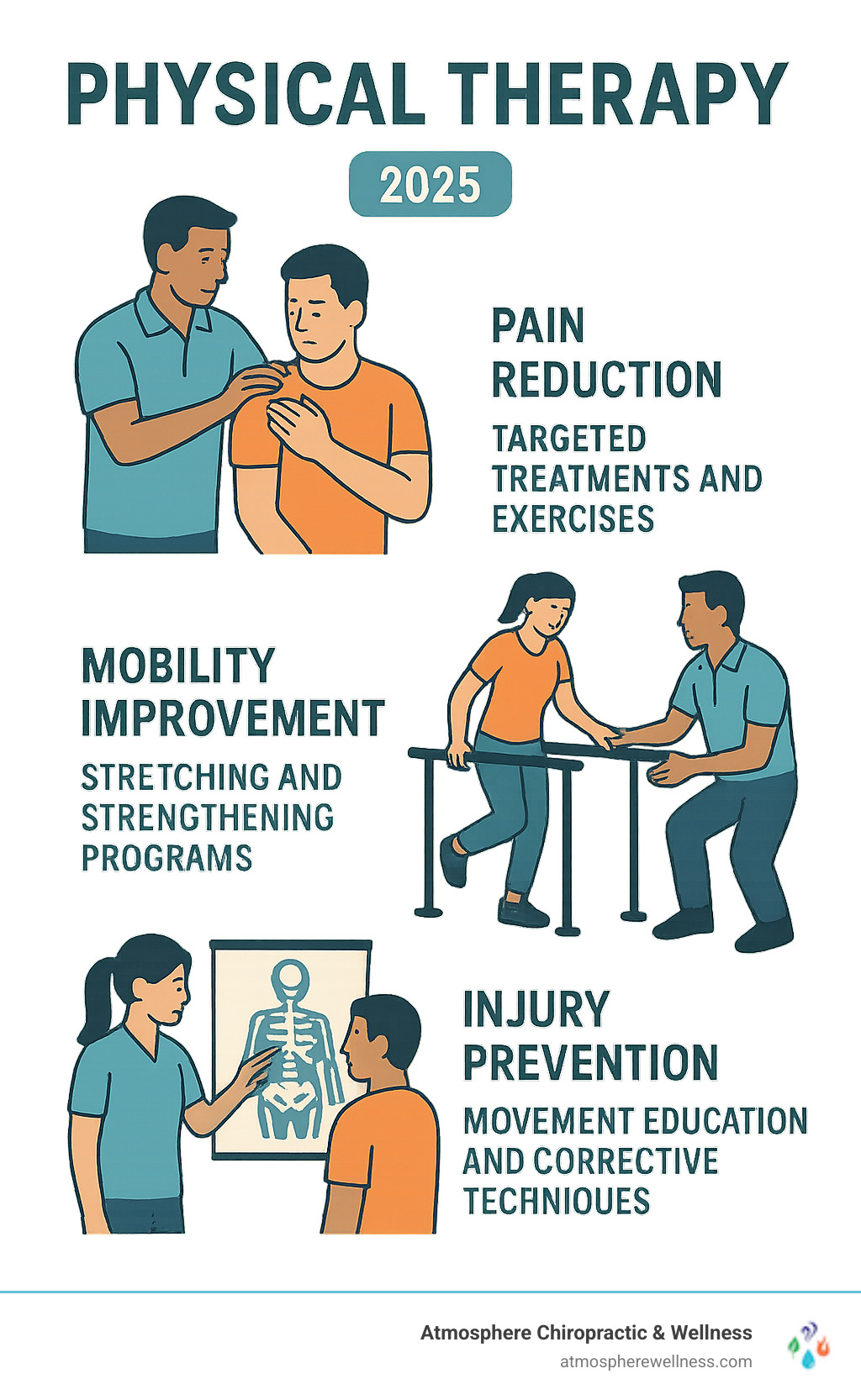 PHYSICAL THERAPY

2025

PAIN REDUCTION

TARGETED TREATMENTS AND EXERCISES

MOBILITY IMPROVEMENT

STRETCHING AND STRENGTHENING PROGRAMS

INJURY PREVENTION

MOVEMENT EDUCATION AND CORRECTIVE TECHNIOUES

Atmosphere Chiropractic & Wellness
atmospherewellness.com