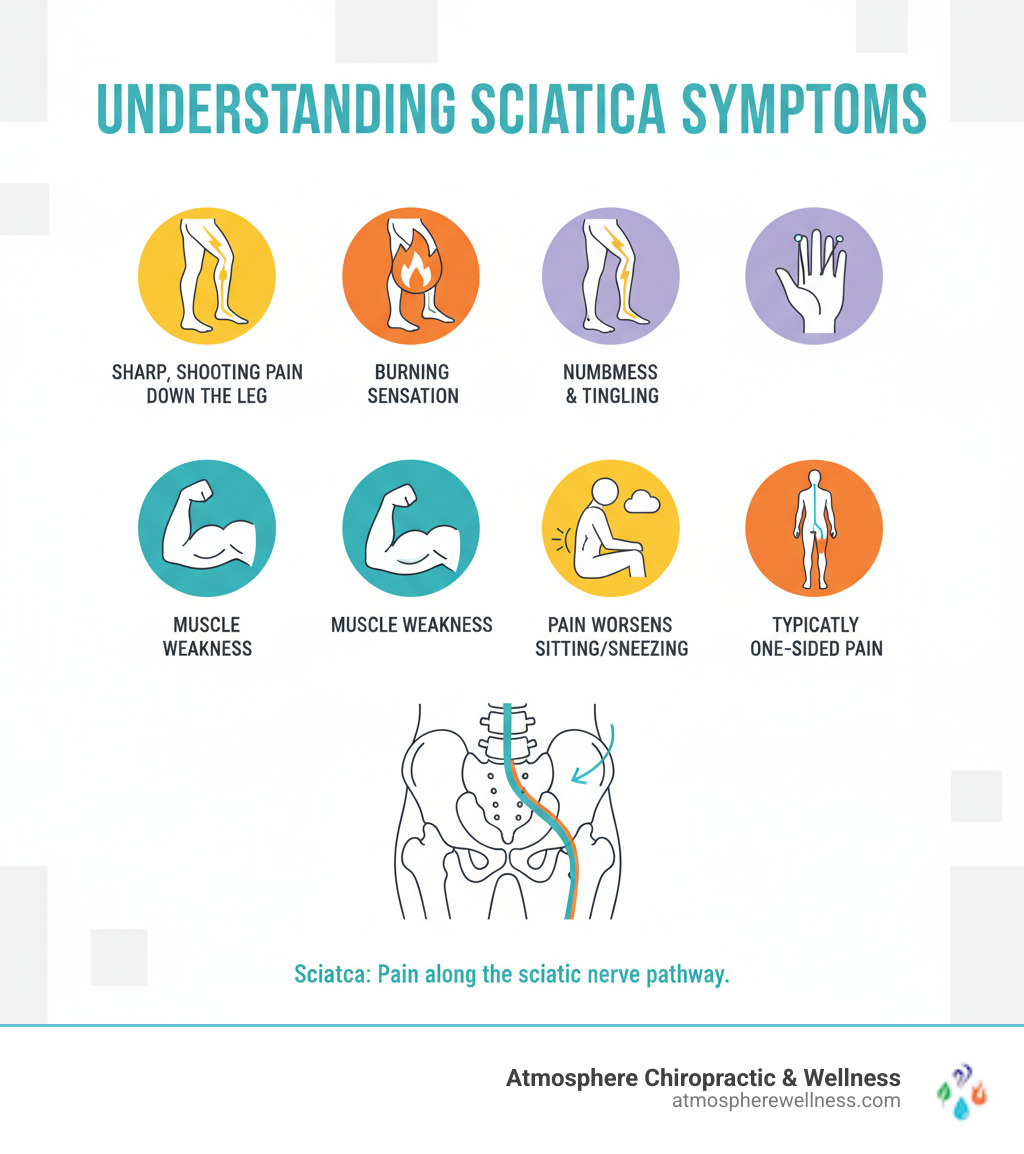 UNDERSTANDING SCIATICA SYMPTOMS

SHARP, SHOOTING PAIN DOWN THE LEG

BURNING SENSATION

NUMBMESS & TINGLING

MUSCLE WEAKNESS

MUSCLE WEAKNESS

PAIN WORSENS SITTING/SNEEZING

TYPICATLY ONE-SIDED PAIN

Sciatca: Pain along the sciatic nerve pathway.

Atmosphere Chiropractic & Wellness
atmospherewellness.com