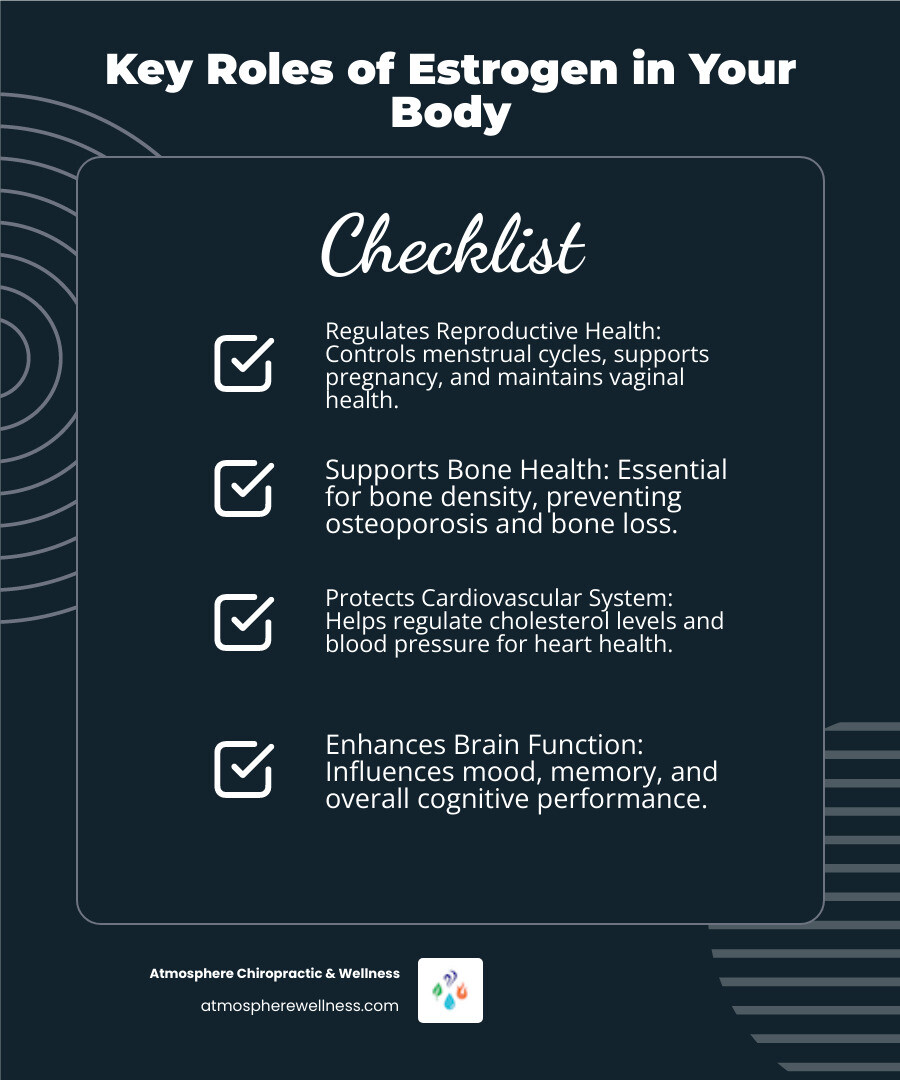 Key Roles of Estrogen in Your Body

Checklist

Regulates Reproductive Health: Controls menstrual cycles, supports pregnancy, and maintains vaginal health.

Supports Bone Health: Essential for bone density, preventing osteoporosis and bone loss.

Protects Cardiovascular System: Helps regulate cholesterol levels and blood pressure for heart health.

Enhances Brain Function: Influences mood, memory, and overall cognitive performance.

Atmosphere Chiropractic & Wellness
atmospherewellness.com