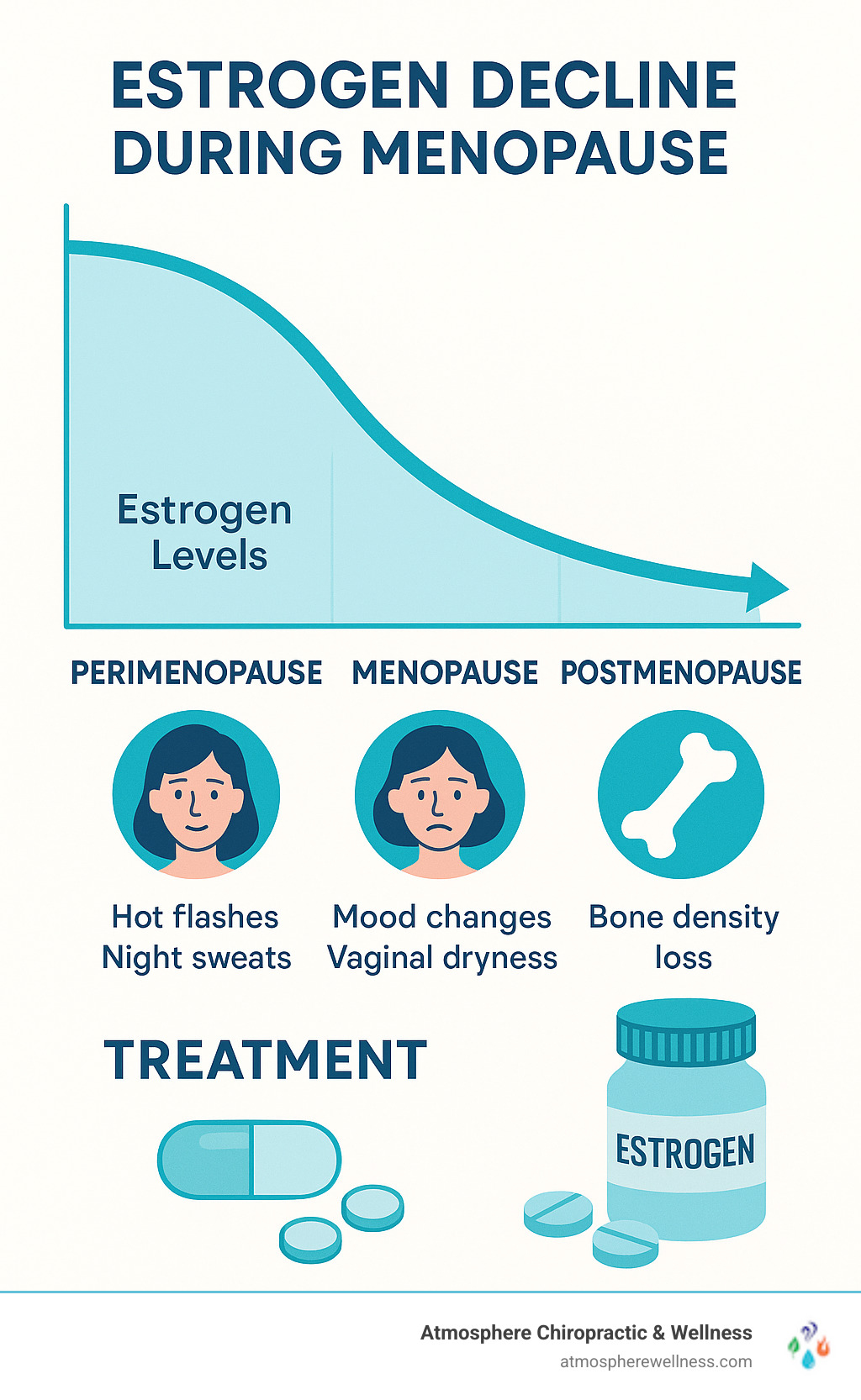 ESTROGEN DECLINE DURING MENOPAUSE

Estrogen Levels

PERIMENOPAUSE MENOPAUSE POSTMENOPAUSE

Hot flashes
Night sweats

Mood changes
Vaginal dryness

Bone density loss

TREATMENT

ESTROGEN

Atmosphere Chiropractic & Wellness
atmospherewellness.com