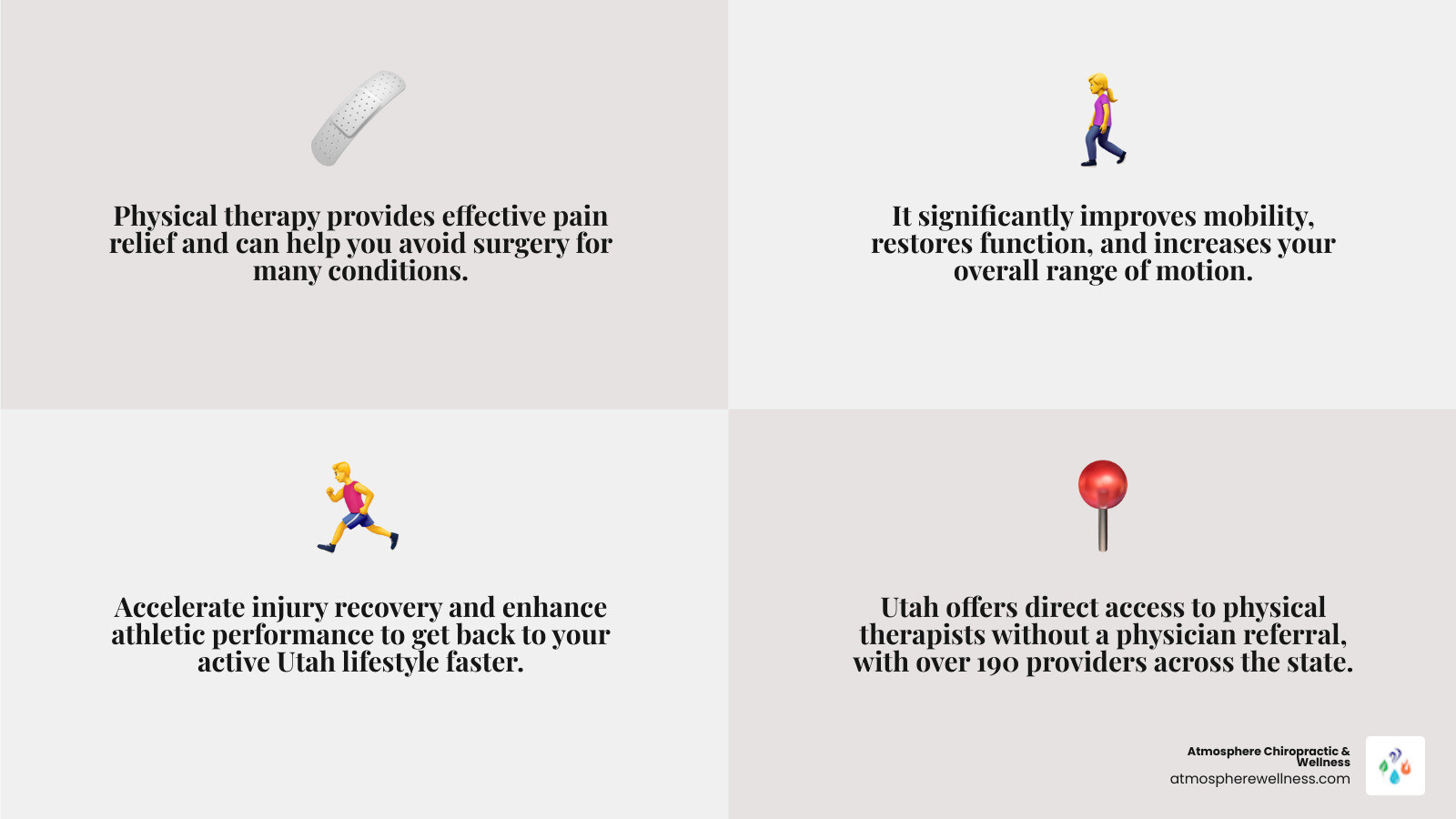 Physical therapy provides effective pain relief and can help you avoid surgery for many conditions.

It significantly improves mobility, restores function, and increases your overall range of motion.

Accelerate injury recovery and enhance athletic performance to get back to your active Utah lifestyle faster.

Utah offers direct access to physical therapists without a physician referral, with over 190 providers across the state.

Atmosphere Chiropractic & Wellness
atmospherewellness.com