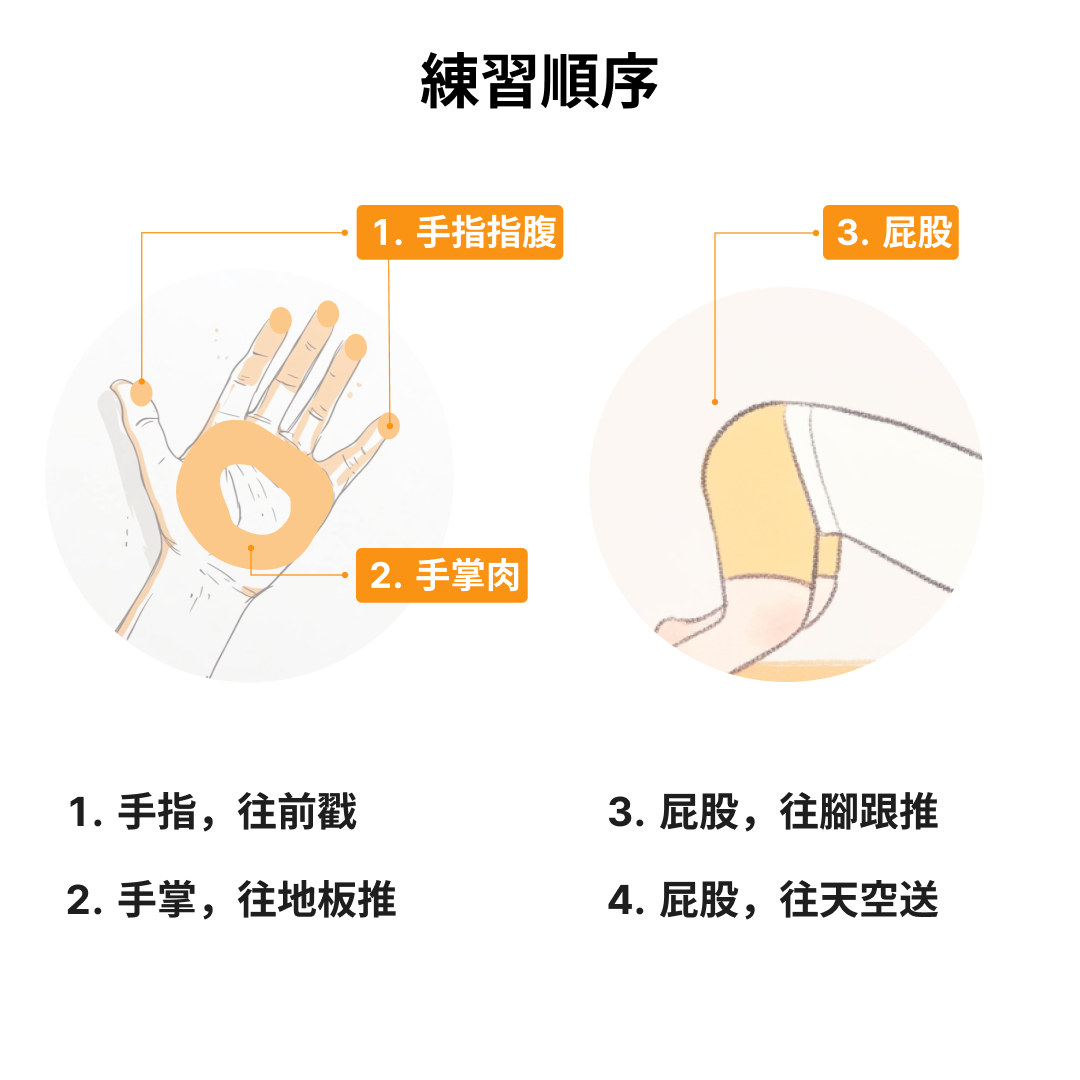 練習順序

1. 手指指腹

2. 手掌肉

3. 屁股

1. 手指，往前戳

2. 手掌，往地板推

3. 屁股，往腳跟推

4. 屁股，往天空送