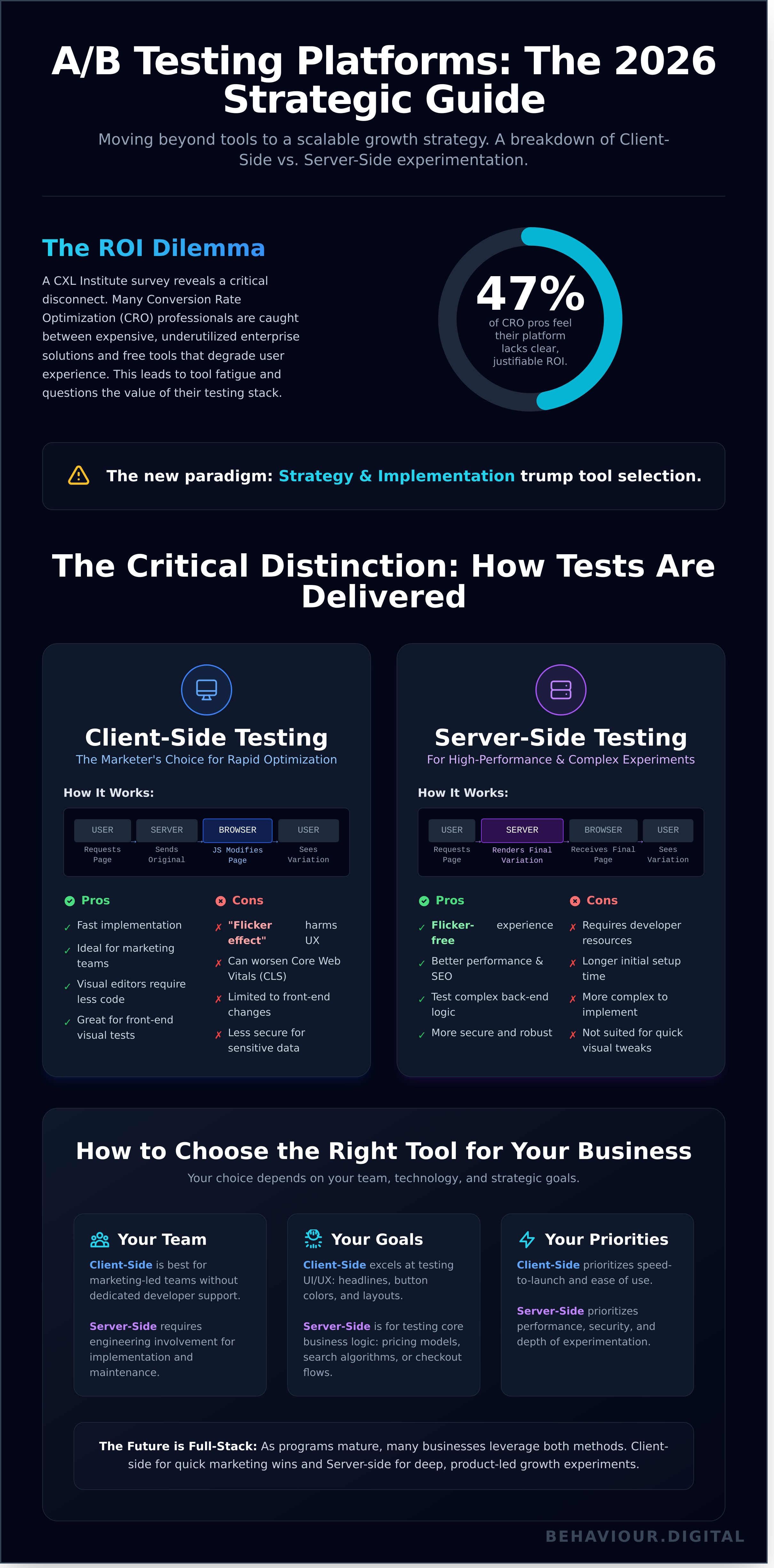 A/B Testing Platforms: The 2026 Strategic Guide

Moving beyond tools to a scalable growth strategy. A breakdown of Client-Side vs. Server-Side experimentation.

The ROI Dilemma

A CXL Institute survey reveals a critical disconnect. Many Conversion Rate Optimization (CRO) professionals are caught between expensive, underutilized enterprise solutions and free tools that degrade user experience. This leads to tool fatigue and questions the value of their testing stack.

47%
of CRO pros feel their platform lacks clear, justifiable ROI.

The new paradigm: Strategy & Implementation trump tool selection.

The Critical Distinction: How Tests Are Delivered

Client-Side Testing
The Marketer's Choice for Rapid Optimization

How It Works:

USER
Requests Page
SERVER
Sends Original
BROWSER
JS Modifies Page
USER
Sees Variation

Pros
✓ Fast implementation
✓ Ideal for marketing teams
✓ Visual editors require less code
✓ Great for front-end visual tests

Cons
✗ "Flicker effect" harms UX
✗ Can worsen Core Web Vitals (CLS)
✗ Limited to front-end changes
✗ Less secure for sensitive data

Server-Side Testing
For High-Performance & Complex Experiments

How It Works:

USER
Requests Page
SERVER
Renders Final Variation
BROWSER
Receives Final Page
USER
Sees Variation

Pros
✓ Flicker-free experience
✓ Better performance & SEO
✓ Test complex back-end logic
✓ More secure and robust

Cons
✗ Requires developer resources
✗ Longer initial setup time
✗ More complex to implement
✗ Not suited for quick visual tweaks

How to Choose the Right Tool for Your Business

Your choice depends on your team, technology, and strategic goals.

Your Team
Client-Side is best for marketing-led teams without dedicated developer support.

Server-Side requires engineering involvement for implementation and maintenance.

Your Goals
Client-Side excels at testing UI/UX: headlines, button colors, and layouts.

Server-Side is for testing core business logic: pricing models, search algorithms, or checkout flows.

Your Priorities
Client-Side prioritizes speed-to-launch and ease of use.

Server-Side prioritizes performance, security, and depth of experimentation.

The Future is Full-Stack: As programs mature, many businesses leverage both methods. Client-side for quick marketing wins and Server-side for deep, product-led growth experiments.

BEHAVIOUR.DIGITAL