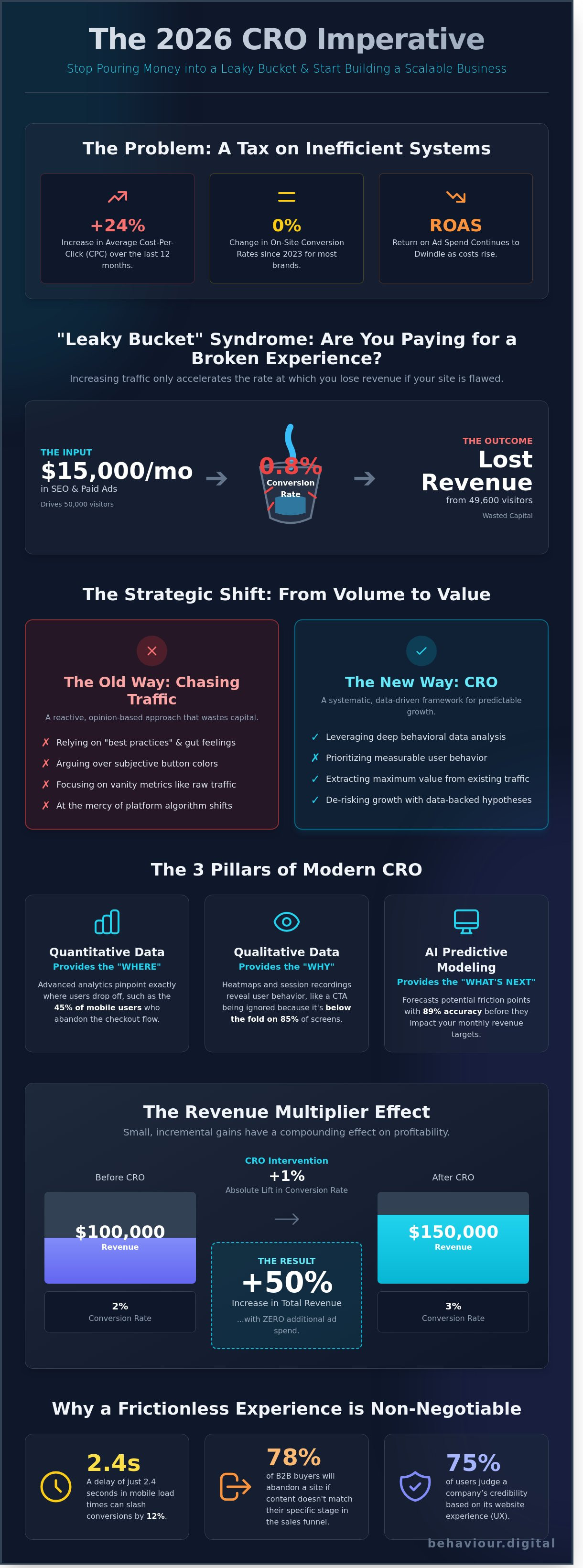 The 2026 CRO Imperative

Stop Pouring Money into a Leaky Bucket & Start Building a Scalable Business

The Problem: A Tax on Inefficient Systems

+24%
Increase in Average Cost-Per-Click (CPC) over the last 12 months.

0%
Change in On-Site Conversion Rates since 2023 for most brands.

ROAS
Return on Ad Spend Continues to Dwindle as costs rise.

"Leaky Bucket" Syndrome: Are You Paying for a Broken Experience?

Increasing traffic only accelerates the rate at which you lose revenue if your site is flawed.

THE INPUT
$15,000/mo
in SEO & Paid Ads
Drives 50,000 visitors

0.8%
Conversion Rate

THE OUTCOME
Lost Revenue
from 49,600 visitors
Wasted Capital

The Strategic Shift: From Volume to Value

The Old Way: Chasing Traffic
A reactive, opinion-based approach that wastes capital.
✗ Relying on "best practices" & gut feelings
✗ Arguing over subjective button colors
✗ Focusing on vanity metrics like raw traffic
✗ At the mercy of platform algorithm shifts

The New Way: CRO
A systematic, data-driven framework for predictable growth.
✓ Leveraging deep behavioral data analysis
✗ Prioritizing measurable user behavior
✓ Extracting maximum value from existing traffic
✓ De-risking growth with data-backed hypotheses

The 3 Pillars of Modern CRO

Quantitative Data
Provides the "WHERE"
Advanced analytics pinpoint exactly where users drop off, such as the 45% of mobile users who abandon the checkout flow.

Qualitative Data
Provides the "WHY"
Heatmaps and session recordings reveal user behavior, like a CTA being ignored because it's below the fold on 85% of screens.

AI Predictive Modeling
Provides the "WHAT'S NEXT"
Forecasts potential friction points with 89% accuracy before they impact your monthly revenue targets.

The Revenue Multiplier Effect

Small, incremental gains have a compounding effect on profitability.

Before CRO
$100,000
Revenue
2%
Conversion Rate

CRO Intervention
+1%
Absolute Lift in Conversion Rate

THE RESULT
+50%
Increase in Total Revenue
...with ZERO additional ad spend.

After CRO
$150,000
Revenue
3%
Conversion Rate

Why a Frictionless Experience is Non-Negotiable

2.4s
A delay of just 2.4 seconds in mobile load times can slash conversions by 12%.

78%
of B2B buyers will abandon a site if content doesn't match their specific stage in the sales funnel.

75%
of users judge a company's credibility based on its website experience (UX).

behaviour.digital