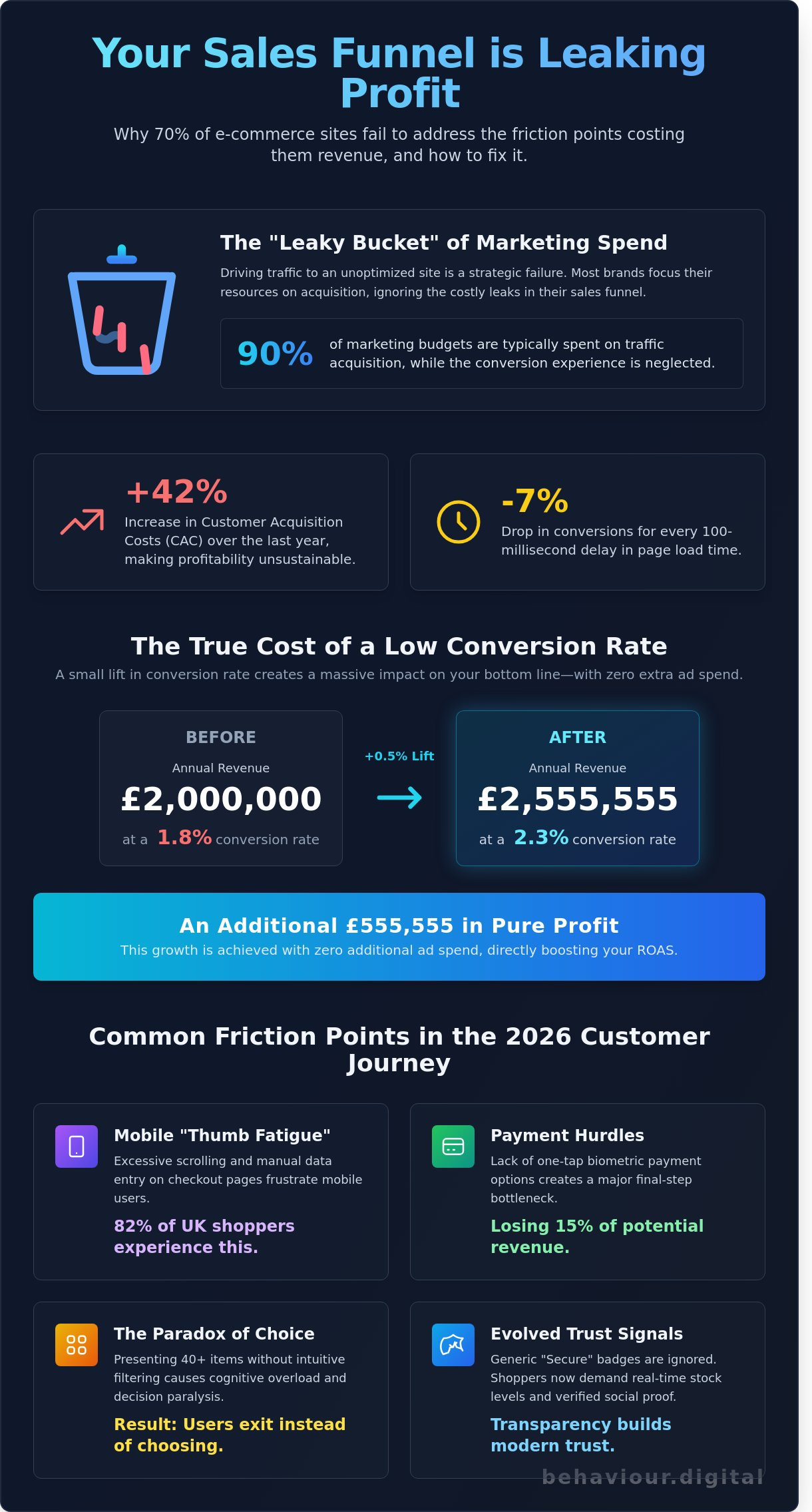 Your Sales Funnel is Leaking Profit

Why 70% of e-commerce sites fail to address the friction points costing them revenue, and how to fix it.

The "Leaky Bucket" of Marketing Spend

Driving traffic to an unoptimized site is a strategic failure. Most brands focus their resources on acquisition, ignoring the costly leaks in their sales funnel.

90% of marketing budgets are typically spent on traffic acquisition, while the conversion experience is neglected.

+42%
Increase in Customer Acquisition Costs (CAC) over the last year, making profitability unsustainable.

-7%
Drop in conversions for every 100-millisecond delay in page load time.

The True Cost of a Low Conversion Rate

A small lift in conversion rate creates a massive impact on your bottom line—with zero extra ad spend.

BEFORE
Annual Revenue
£2,000,000
at a 1.8% conversion rate

+0.5% Lift

AFTER
Annual Revenue
£2,555,555
at a 2.3% conversion rate

An Additional £555,555 in Pure Profit
This growth is achieved with zero additional ad spend, directly boosting your ROAS.

Common Friction Points in the 2026 Customer Journey

Mobile "Thumb Fatigue"
Excessive scrolling and manual data entry on checkout pages frustrate mobile users.
82% of UK shoppers experience this.

Payment Hurdles
Lack of one-tap biometric payment options creates a major final-step bottleneck.
Losing 15% of potential revenue.

The Paradox of Choice
Presenting 40+ items without intuitive filtering causes cognitive overload and decision paralysis.
Result: Users exit instead of choosing.

Evolved Trust Signals
Generic "Secure" badges are ignored. Shoppers now demand real-time stock levels and verified social proof.
Transparency builds modern trust.

behaviour.digital