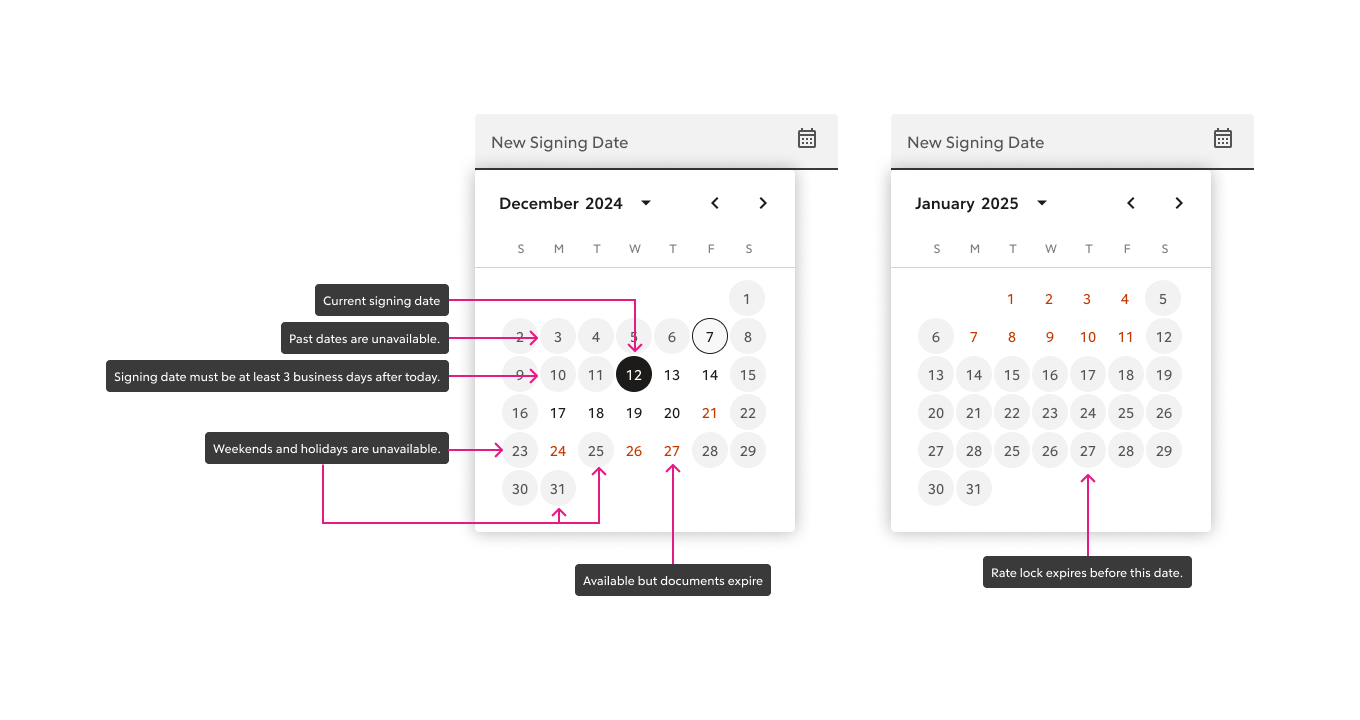 New Signing Date

December 2024

| S | M | T | W | T | F | S |
|---|---|---|---|---|---|---|
| | | | | | | 1 |
| 2 | 3 | 4 | 5 | 6 | 7 | 8 |
| 9 | 10 | 11 | 12 | 13 | 14 | 15 |
| 16 | 17 | 18 | 19 | 20 | 21 | 22 |
| 23 | 24 | 25 | 26 | 27 | 28 | 29 |
| 30 | 31 | | | | | |

Current signing date

Past dates are unavailable.

Signing date must be at least 3 business days after today.

Weekends and holidays are unavailable.

Available but documents expire

New Signing Date

January 2025

| S | M | T | W | T | F | S |
|---|---|---|---|---|---|---|
| | | 1 | 2 | 3 | 4 | 5 |
| 6 | 7 | 8 | 9 | 10 | 11 | 12 |
| 13 | 14 | 15 | 16 | 17 | 18 | 19 |
| 20 | 21 | 22 | 23 | 24 | 25 | 26 |
| 27 | 28 | 25 | 26 | 27 | 28 | 29 |
| 30 | 31 | | | | | |

Rate lock expires before this date.