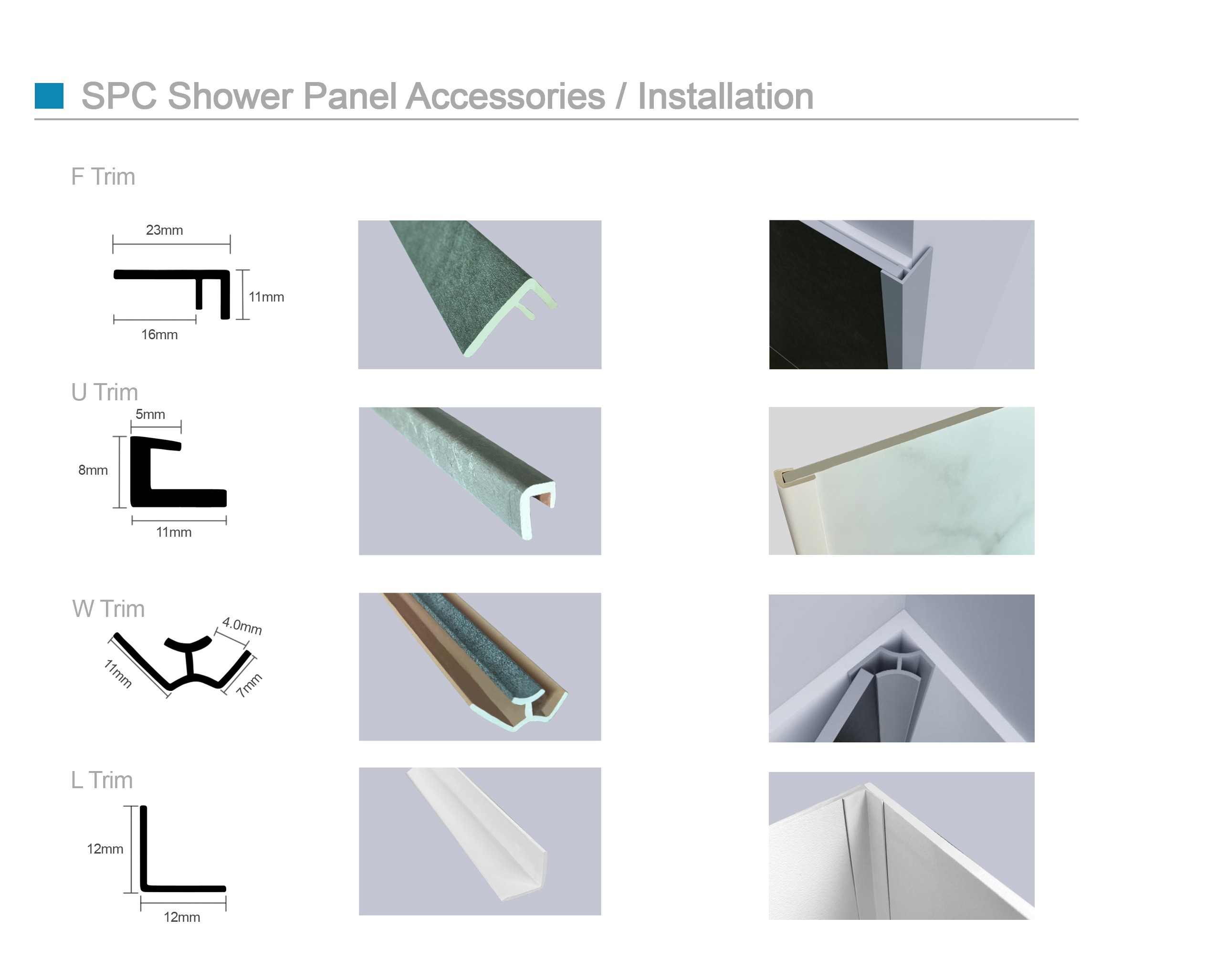 SPC Shower Panel Accessories / Installation

F Trim

23mm

11mm

16mm

U Trim

5mm

8mm

11mm

W Trim

4.0mm

11mm

7mm

L Trim

12mm

12mm