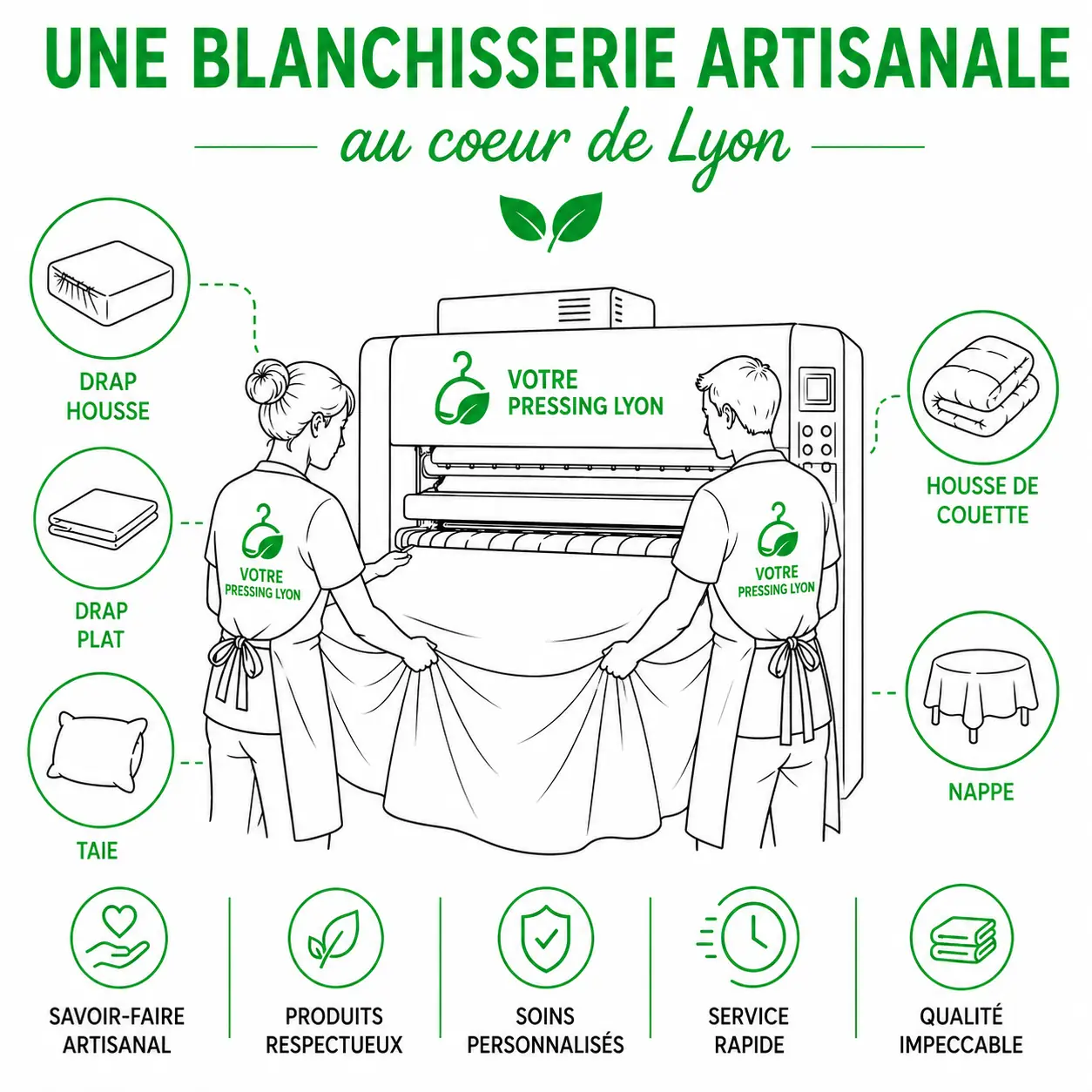 UNE BLANCHISSERIE ARTISANALE

au coeur de Lyon

DRAP HOUSSE

DRAP PLAT

TAIE

VOTRE PRESSING LYON

VOTRE PRESSING LYON

VOTRE PRESSING LYON

HOUSSE DE COUETTE

NAPPE

SAVOIR-FAIRE ARTISANAL

PRODUITS RESPECTUEUX

SOINS PERSONNALISÉS

SERVICE RAPIDE

QUALITÉ IMPECCABLE