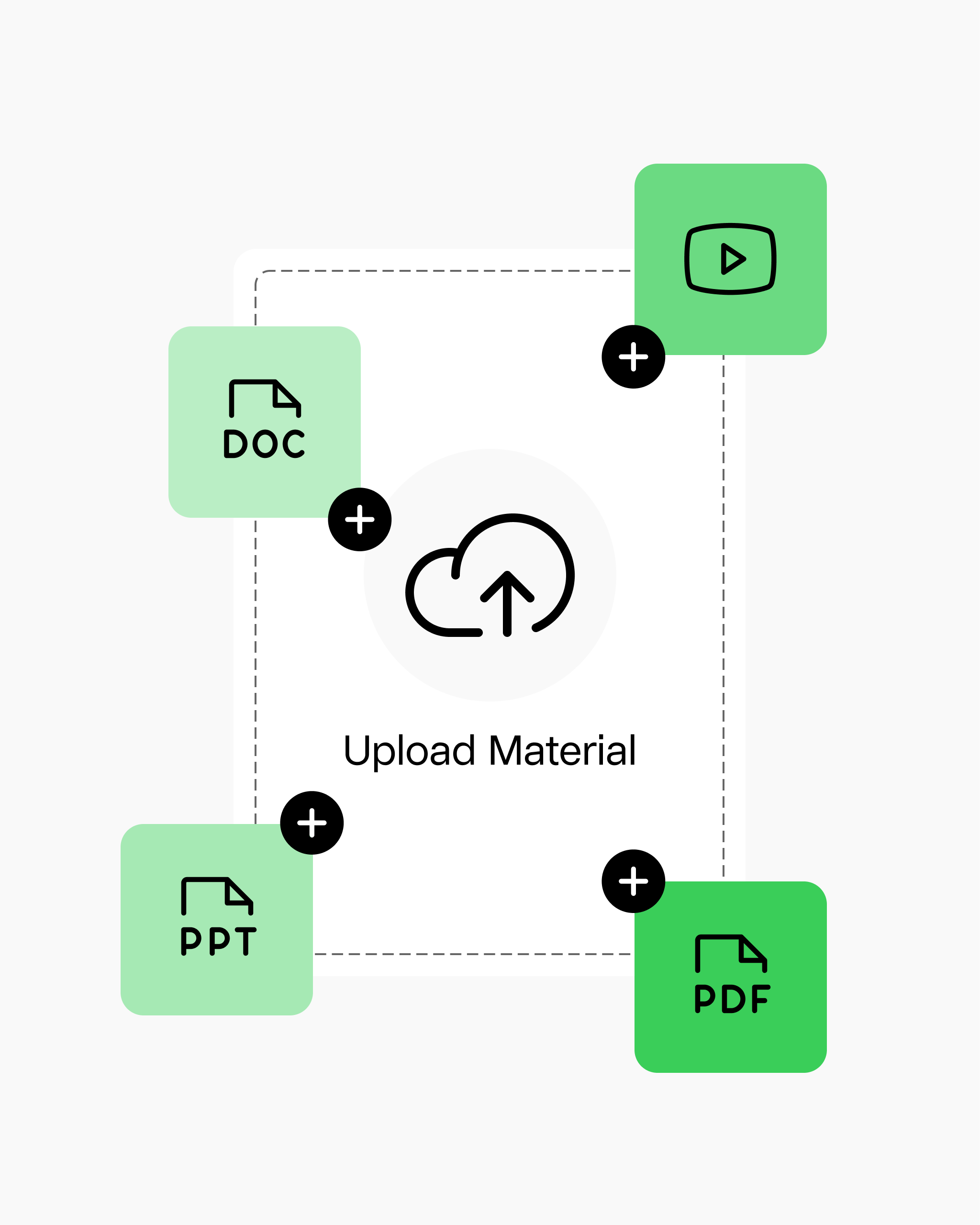 DOC

Upload Material

PPT

PDF