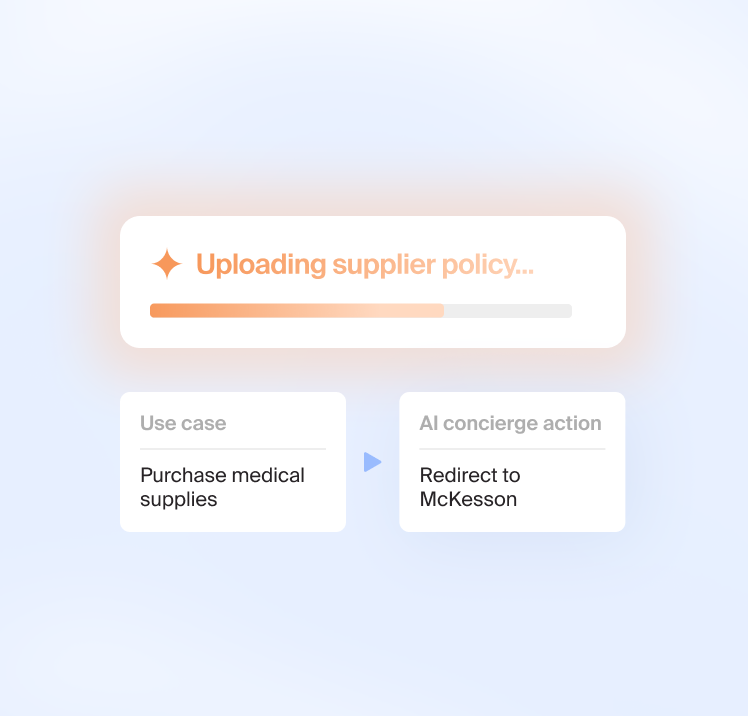 Uploading supplier policy...

Use case

Purchase medical supplies

AI concierge action

Redirect to McKesson