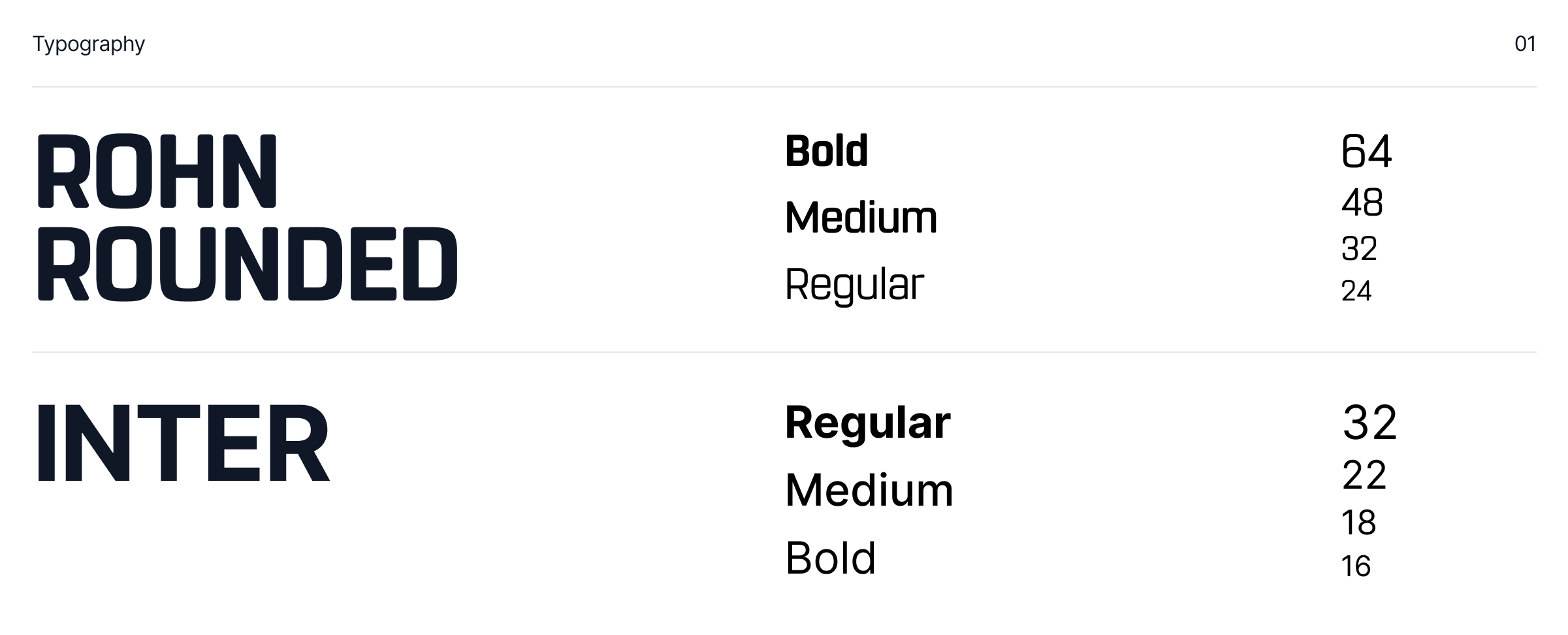 Typography

01

ROHN ROUNDED

Bold
Medium
Regular

64
48
32
24

INTER

Regular
Medium
Bold

32
22
18
16