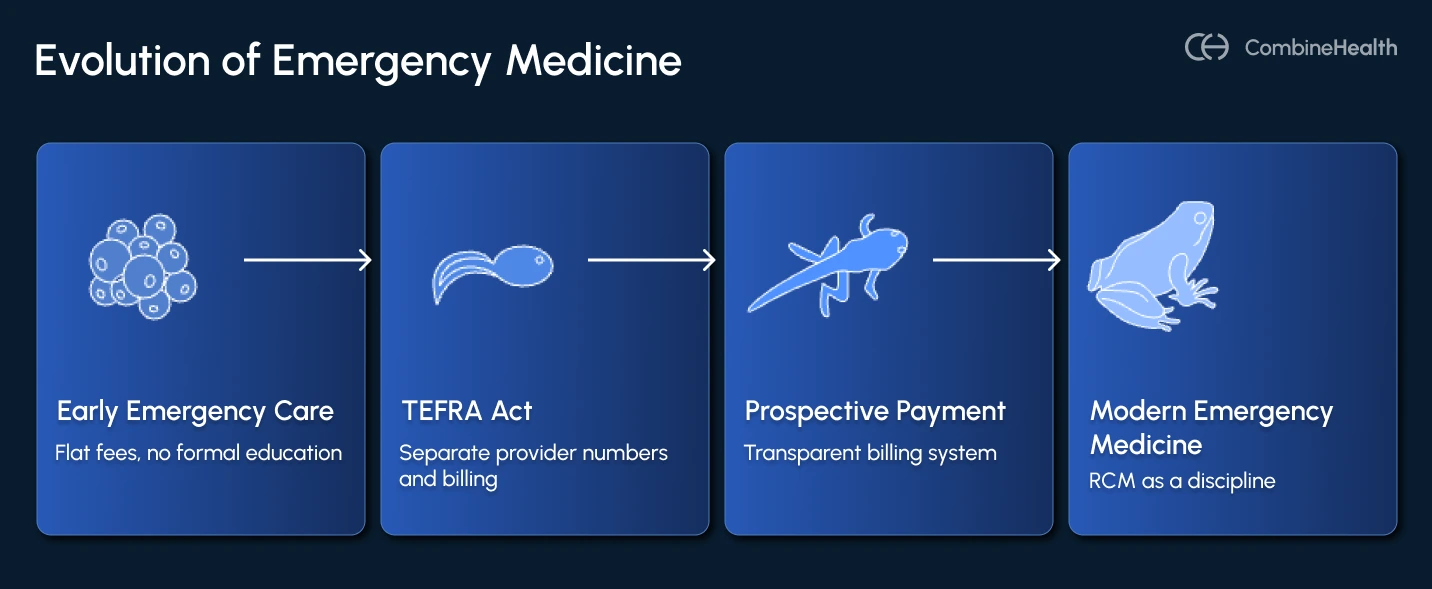 Evolution of Emergency Medicine

CombineHealth

Early Emergency Care
Flat fees, no formal education

TEFRA Act
Separate provider numbers and billing

Prospective Payment
Transparent billing system

Modern Emergency Medicine
RCM as a discipline