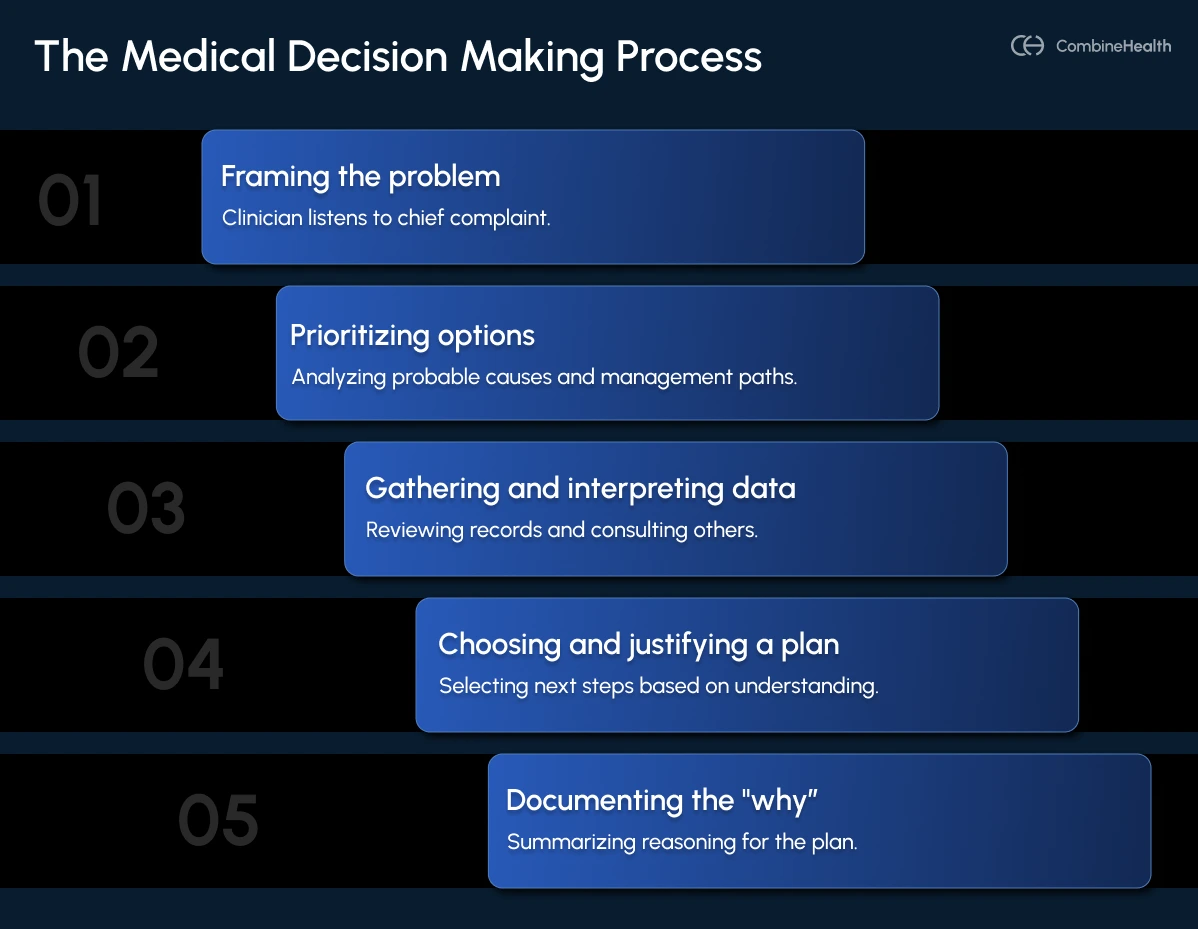 The Medical Decision Making Process

CombineHealth

01

Framing the problem

Clinician listens to chief complaint.

02

Prioritizing options

Analyzing probable causes and management paths.

03

Gathering and interpreting data

Reviewing records and consulting others.

04

Choosing and justifying a plan

Selecting next steps based on understanding.

05

Documenting the "why"

Summarizing reasoning for the plan.