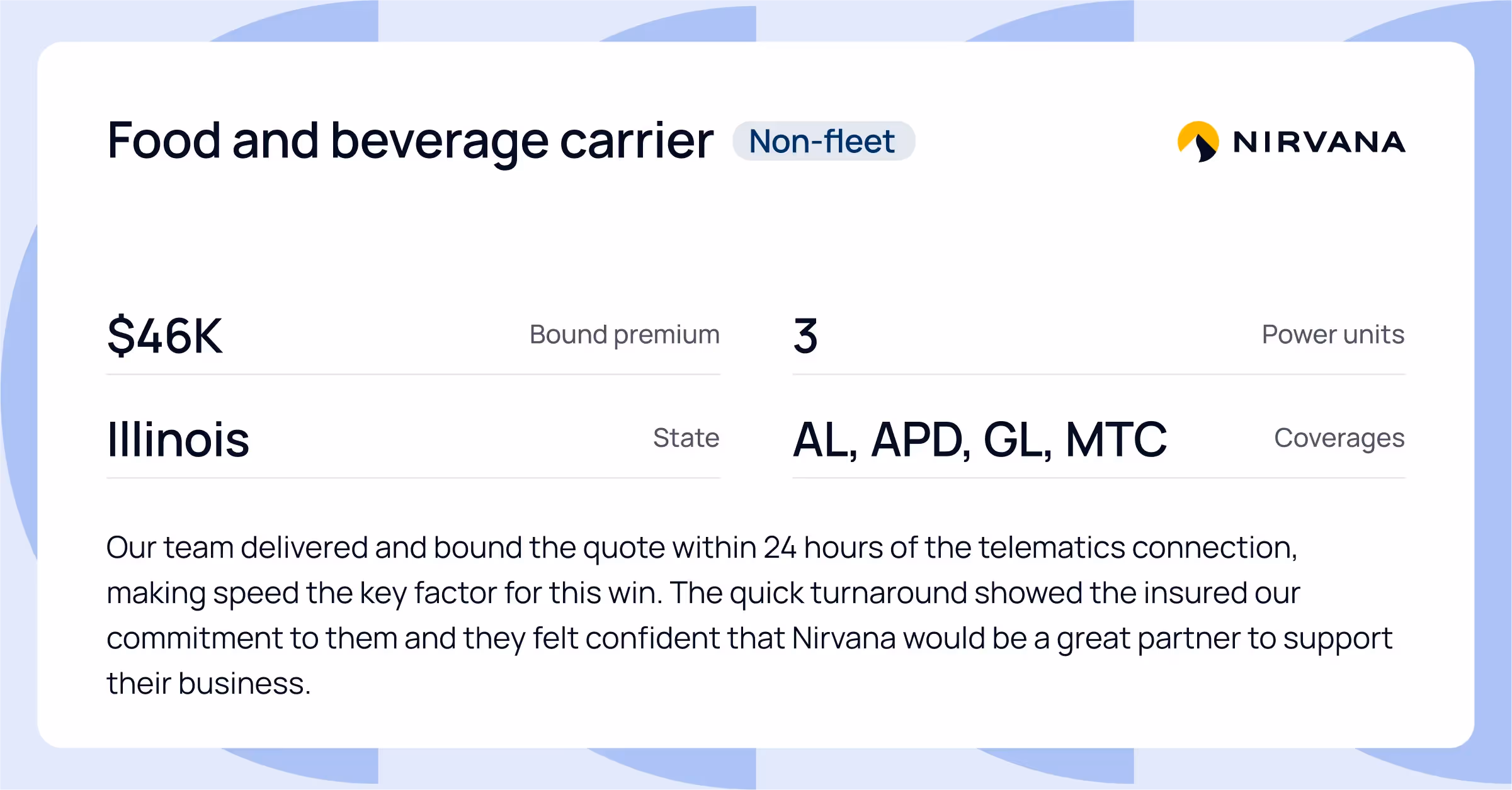 Food and beverage carrier Non-fleet

NIRVANA

$46K
Bound premium

3
Power units

Illinois
State

AL, APD, GL, MTC
Coverages

Our team delivered and bound the quote within 24 hours of the telematics connection, making speed the key factor for this win. The quick turnaround showed the insured our commitment to them and they felt confident that Nirvana would be a great partner to support their business.