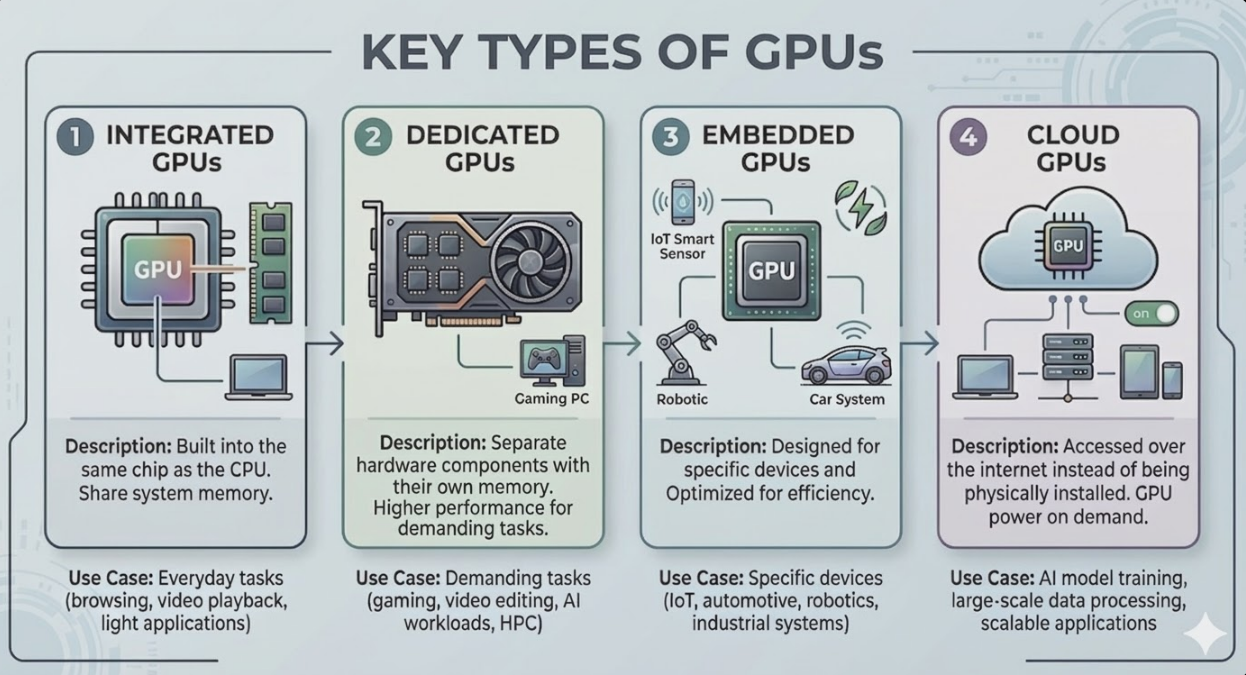 KEY TYPES OF GPUs

1 INTEGRATED GPUs

GPU

Description: Built into the same chip as the CPU. Share system memory.

Use Case: Everyday tasks (browsing, video playback, light applications)

2 DEDICATED GPUs

Gaming PC

Description: Separate hardware components with their own memory. Higher performance for demanding tasks.

Use Case: Demanding tasks (gaming, video editing, AI workloads, HPC)

3 EMBEDDED GPUs

IoT Smart Sensor

GPU

Robotic

Car System

Description: Designed for specific devices and Optimized for efficiency.

Use Case: Specific devices (IoT, automotive, robotics, industrial systems)

4 CLOUD GPUs

GPU

on

Description: Accessed over the internet instead of being physically installed. GPU power on demand.

Use Case: AI model training, large-scale data processing, scalable applications