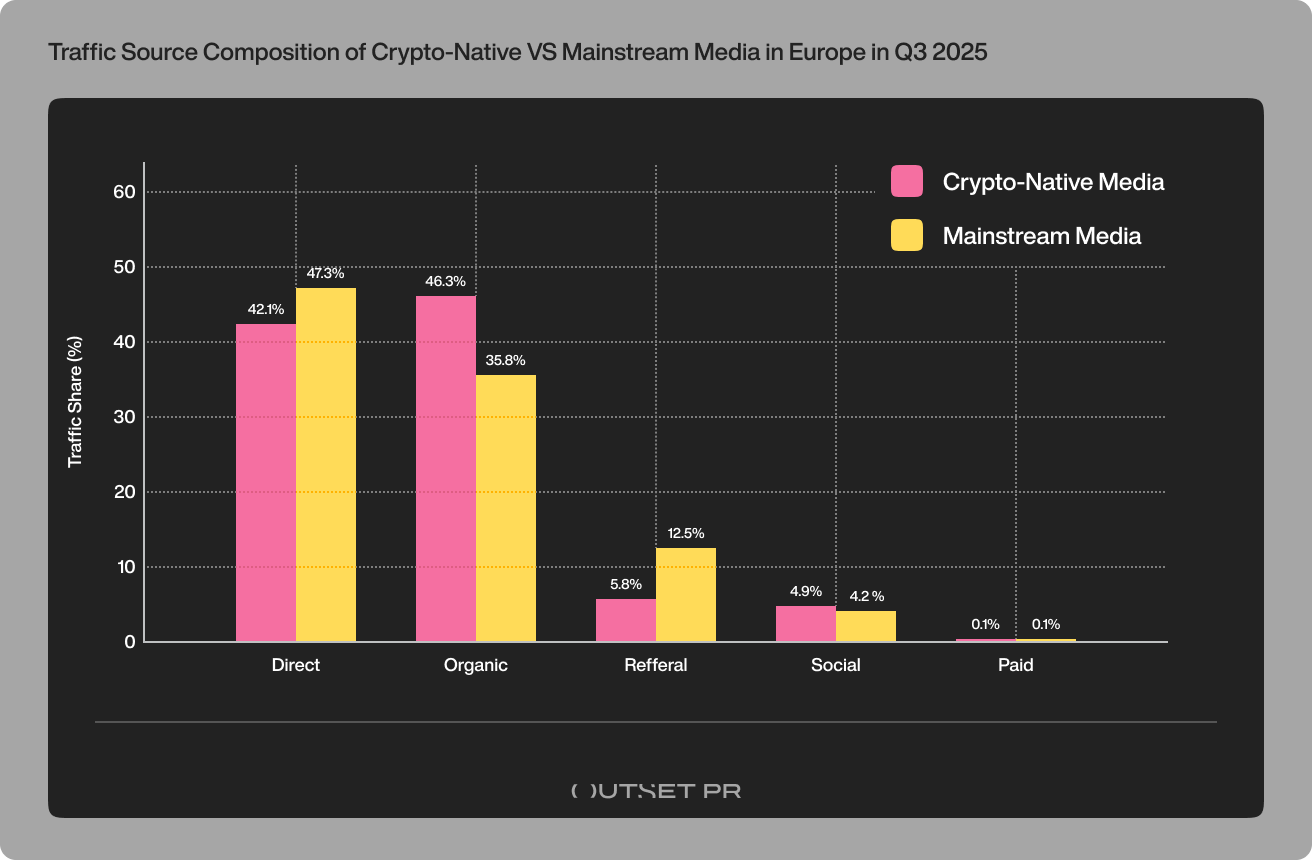 Traffic Source Composition of Crypto-Native VS Mainstream Media in Europe in Q3 2025

Crypto-Native Media
Mainstream Media

Traffic Share (%)

60
50
40
30
20
10
0

42.1%
47.3%
46.3%
35.8%
5.8%
12.5%
4.9%
4.2 %
0.1%
0.1%

Direct
Organic
Refferal
Social
Paid

OUTSET PR