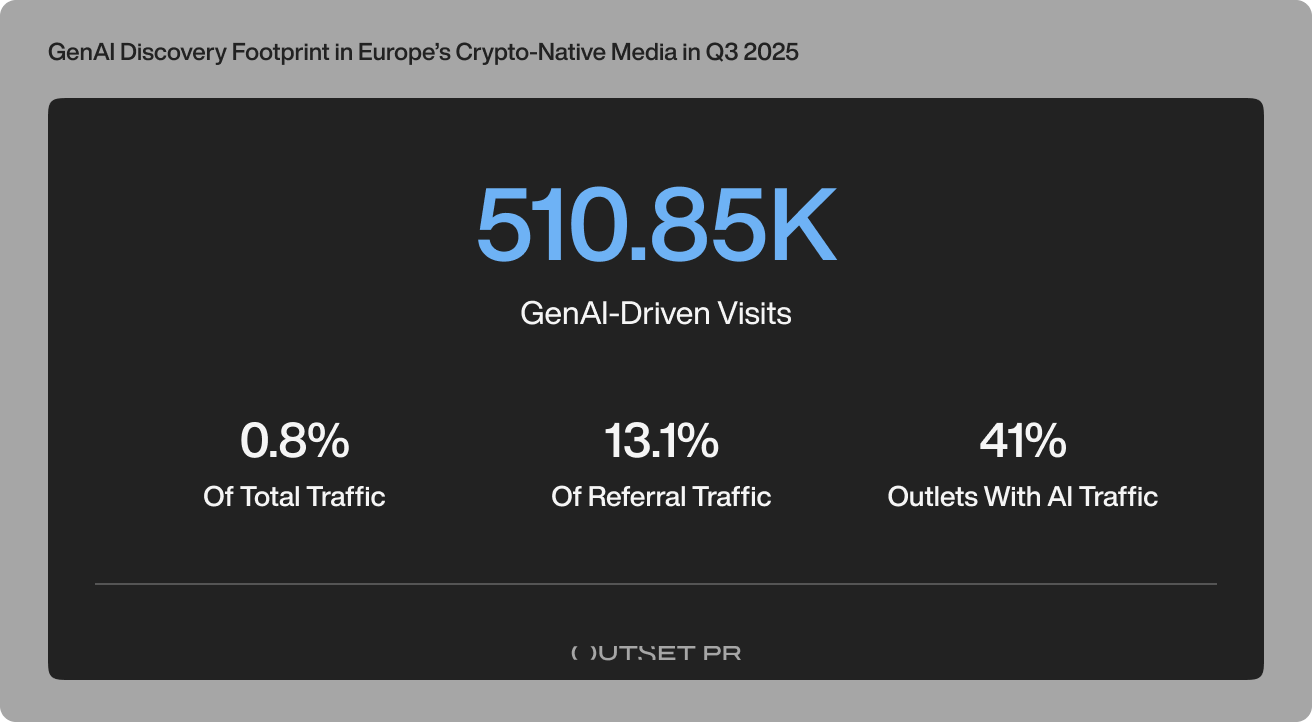 GenAI Discovery Footprint in Europe's Crypto-Native Media in Q3 2025

510.85K

GenAI-Driven Visits

0.8%
Of Total Traffic

13.1%
Of Referral Traffic

41%
Outlets With AI Traffic

OUTSET PR