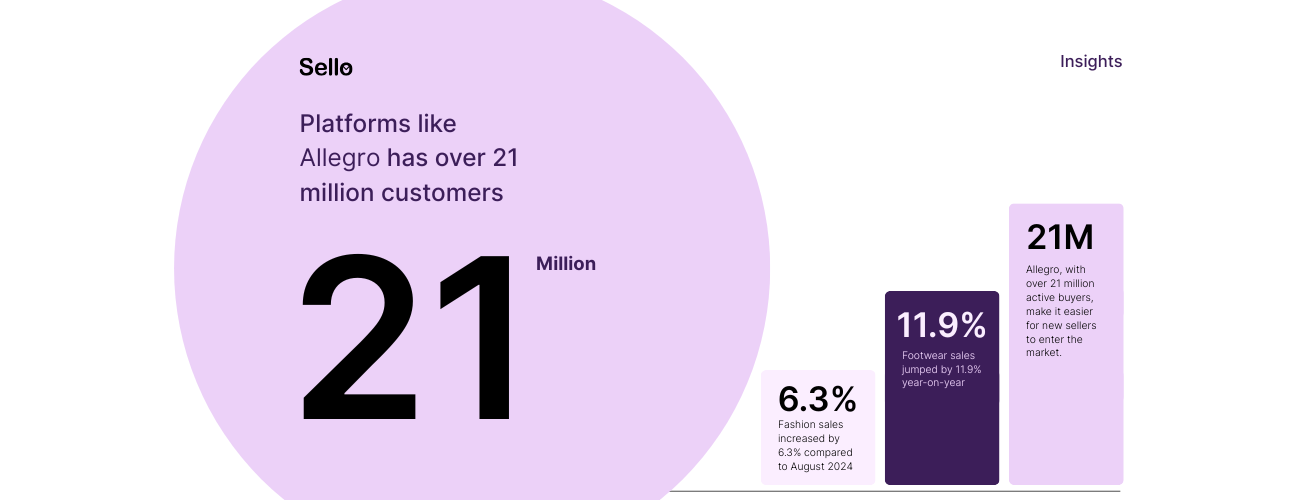 Sello

Insights

Platforms like Allegro has over 21 million customers

21

Million

6.3%

Fashion sales increased by 6.3% compared to August 2024

11.9%

Footwear sales jumped by 11.9% year-on-year

21M

Allegro, with over 21 million active buyers, make it easier for new sellers to enter the market.