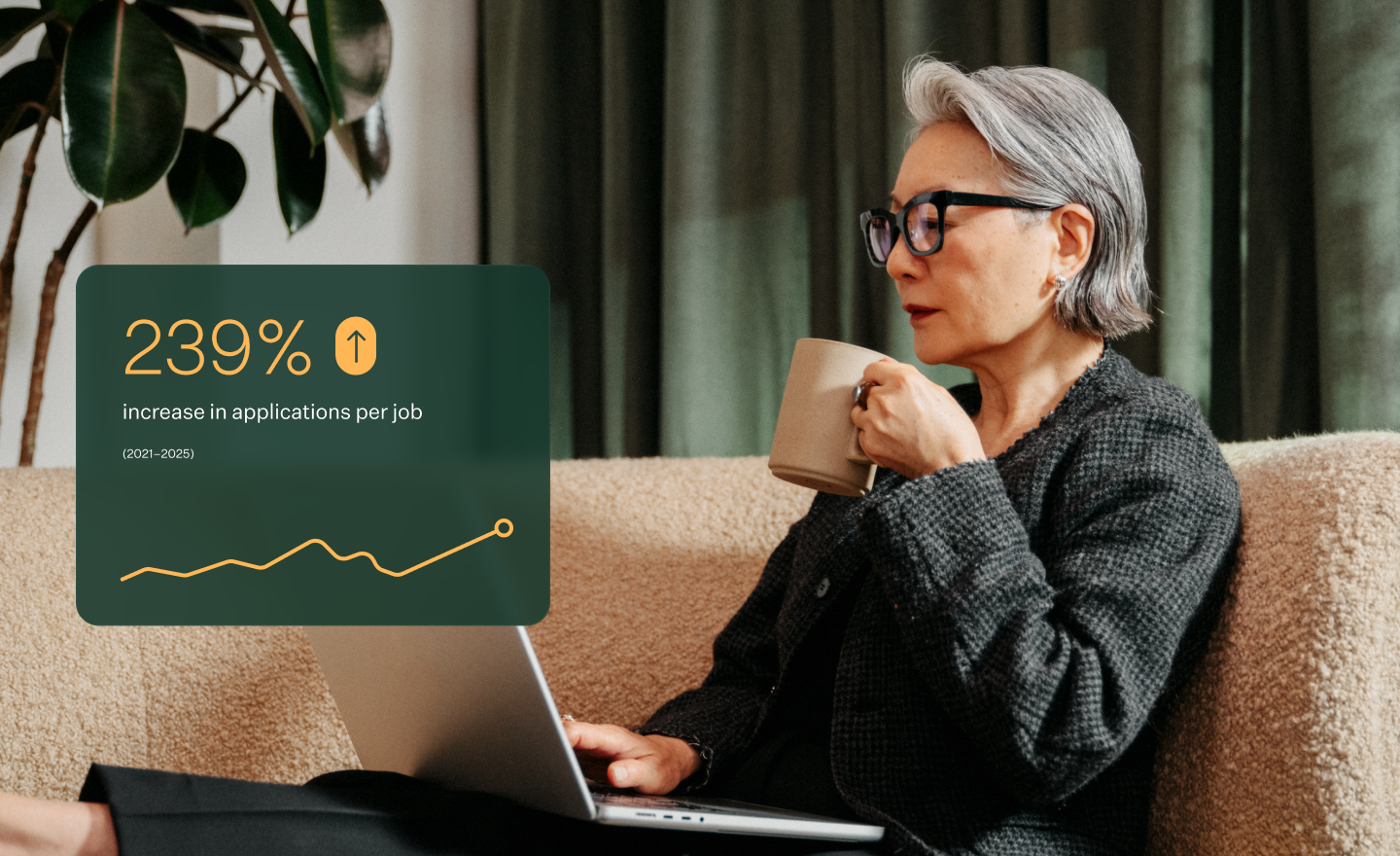 239% ↑

increase in applications per job

(2021–2025)