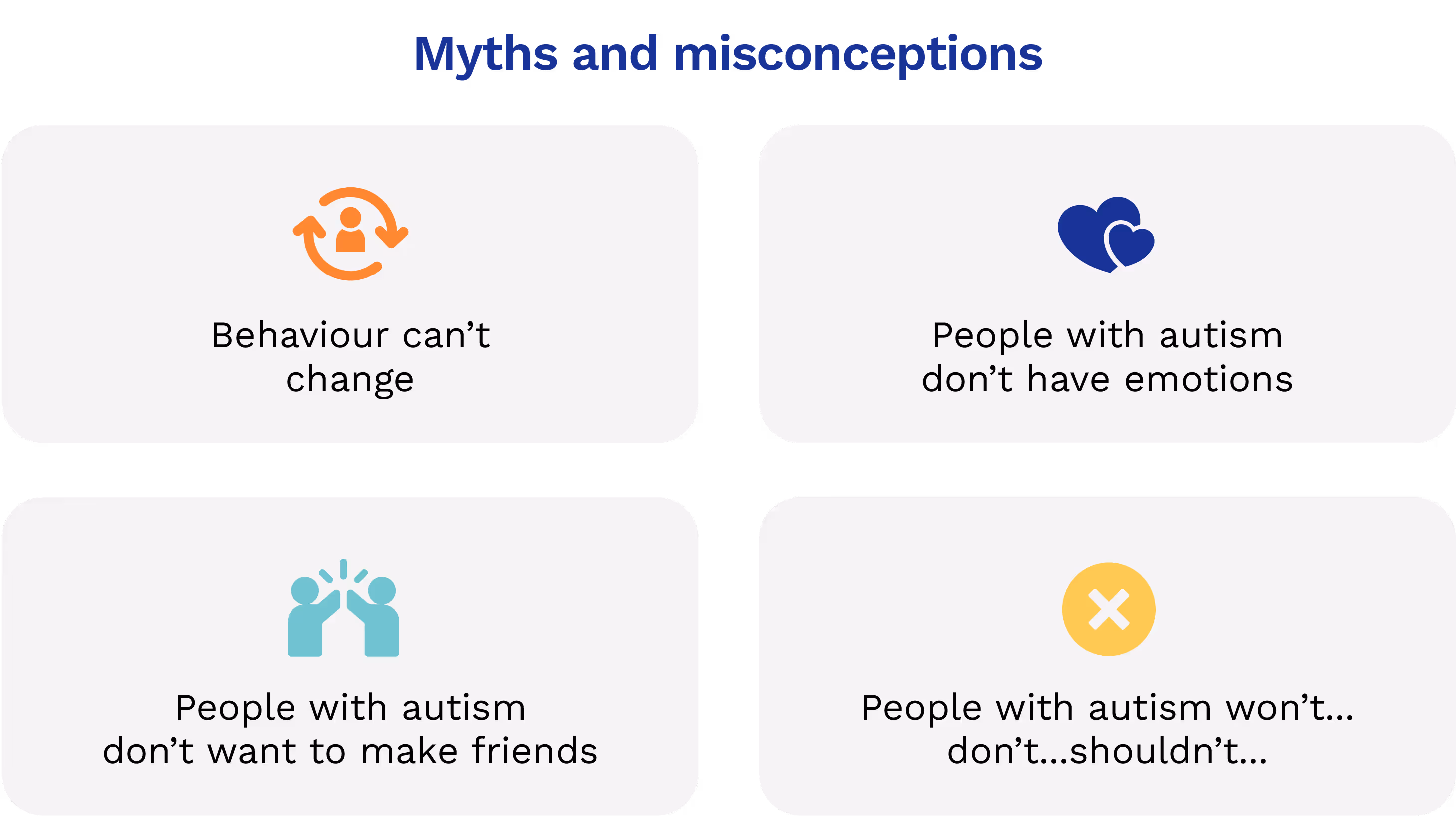 Myths and misconceptions

Behaviour can’t change

People with autism don’t have emotions

People with autism don’t want to make friends

People with autism won’t… don’t…shouldn’t…