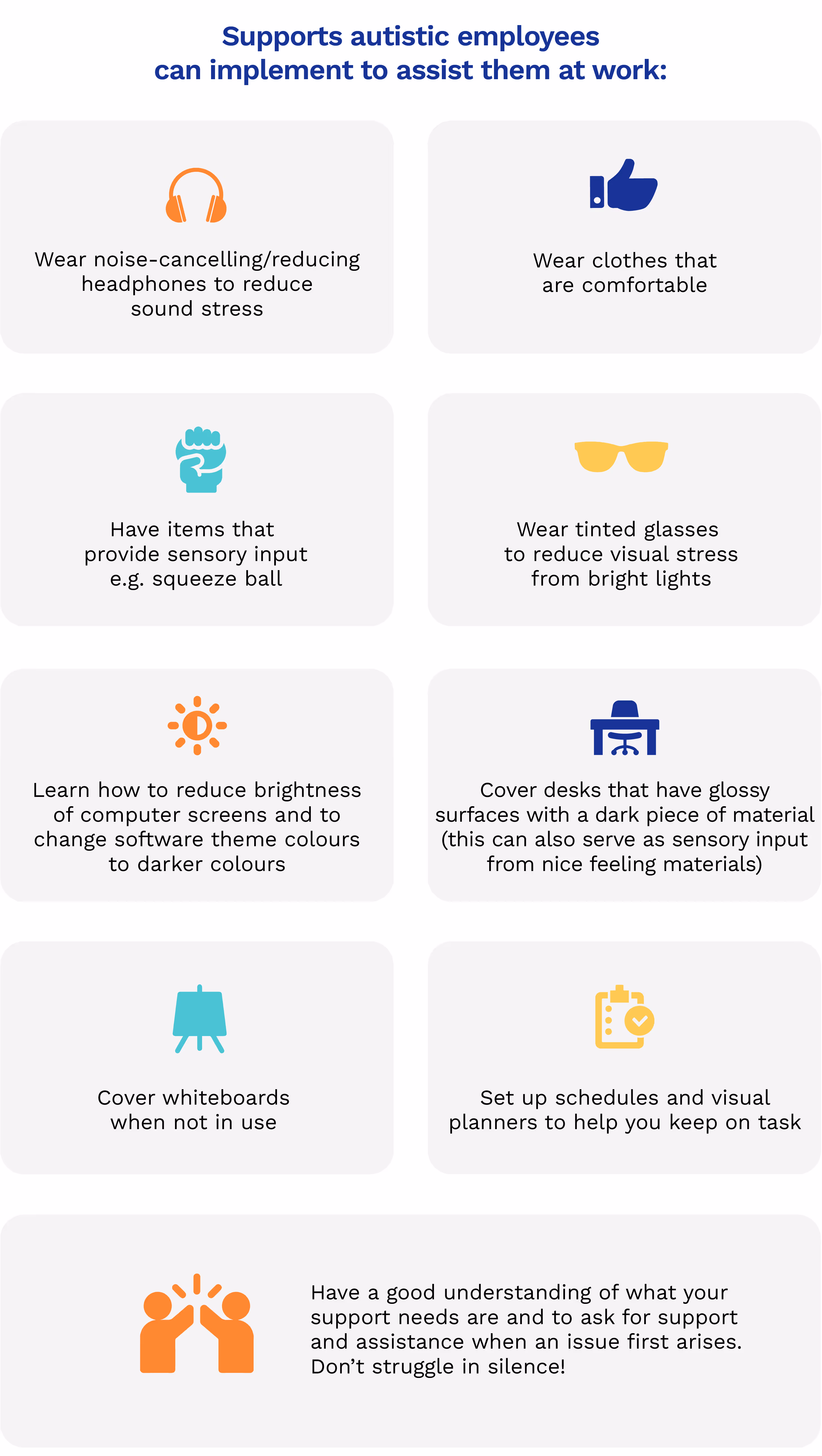 Supports autistic employees can implement to assist them at work:

Wear noise-cancelling/reducing headphones to reduce sound stress

Wear clothes that are comfortable

Have items that provide sensory input e.g. squeeze ball

Wear tinted glasses to reduce visual stress from bright lights

Learn how to reduce brightness of computer screens and to change software theme colours to darker colours

Cover desks that have glossy surfaces with a dark piece of material (this can also serve as sensory input from nice feeling materials)

Cover whiteboards when not in use

Set up schedules and visual planners to help you keep on task

Have a good understanding of what your support needs are and to ask for support and assistance when an issue first arises. Don't struggle in silence!