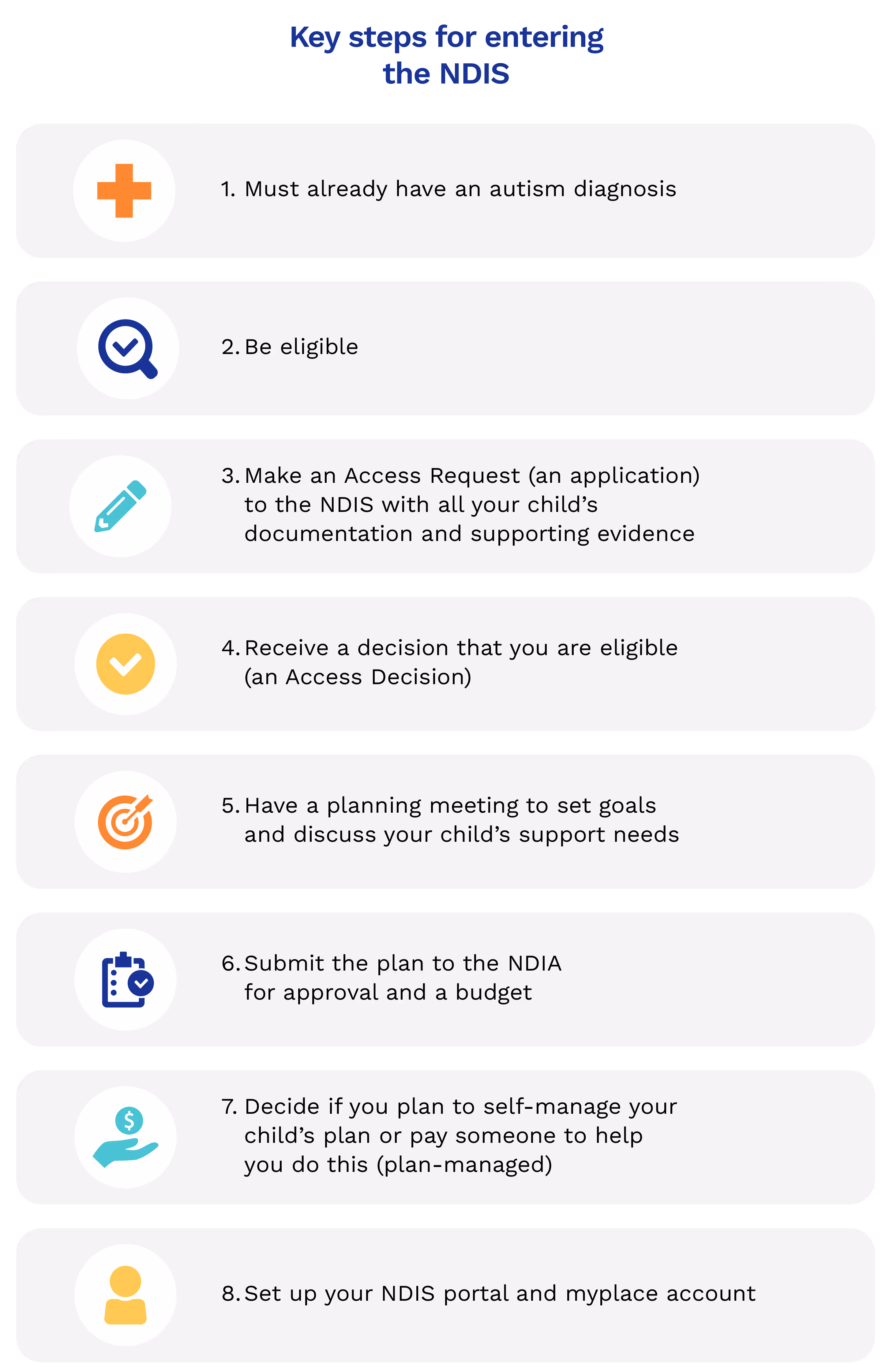 Key steps for entering the NDIS

1. Must already have an autism diagnosis

2. Be eligible

3. Make an Access Request (an application) to the NDIS with all your child’s documentation and supporting evidence

4. Receive a decision that you are eligible (an Access Decision)

5. Have a planning meeting to set goals and discuss your child’s support needs

6. Submit the plan to the NDIA for approval and a budget

7. Decide if you plan to self-manage your child’s plan or pay someone to help you do this (plan-managed)

8. Set up your NDIS portal and myplace account